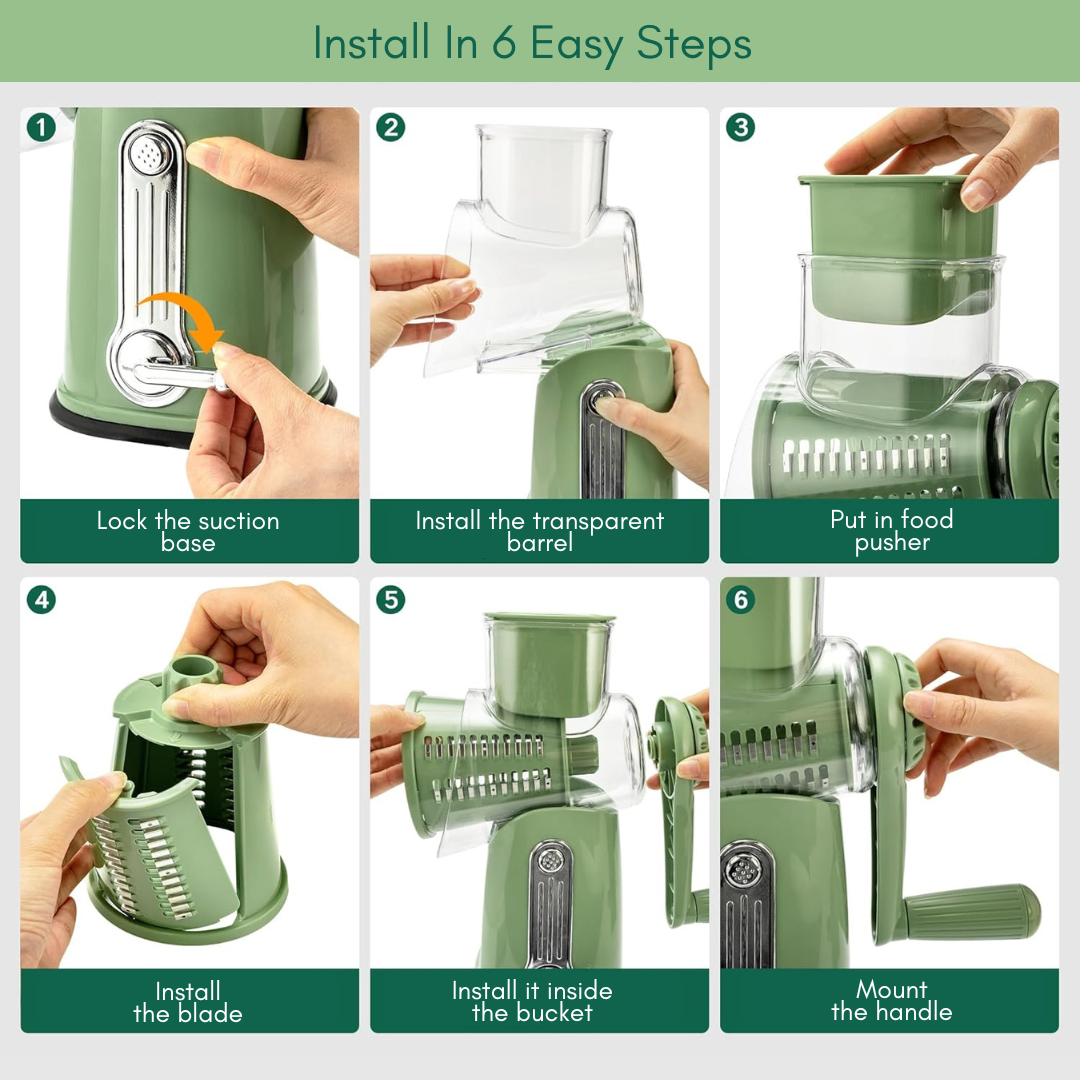 Install In 6 Easy Steps

1
Lock the suction base

2
Install the transparent barrel

3
Put in food pusher

4
Install the blade

5
Install it inside the bucket

6
Mount the handle