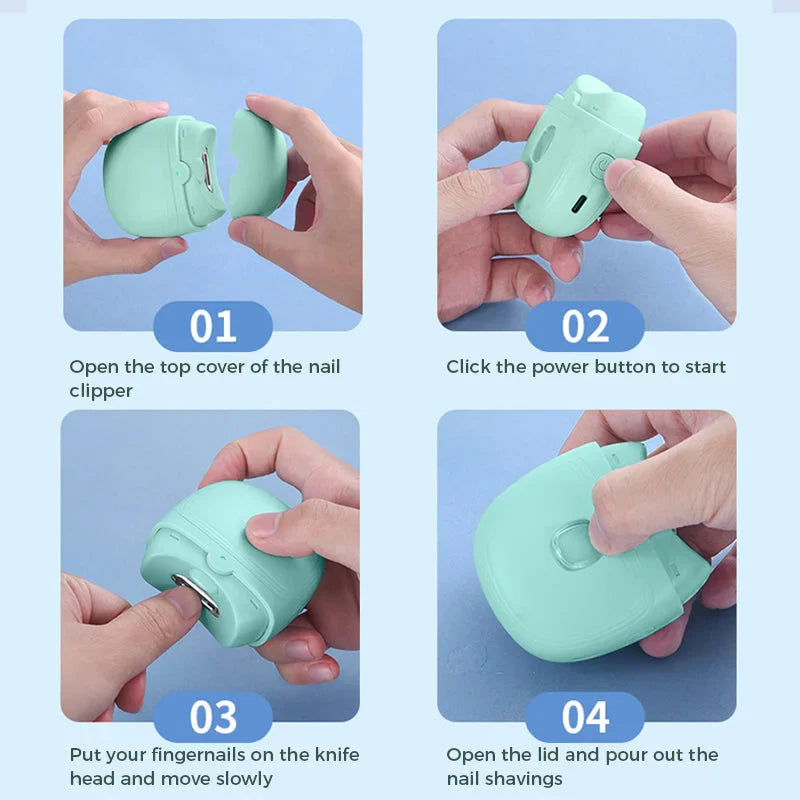 01

Open the top cover of the nail clipper

02

Click the power button to start

03

Put your fingernails on the knife head and move slowly

04

Open the lid and pour out the nail shavings