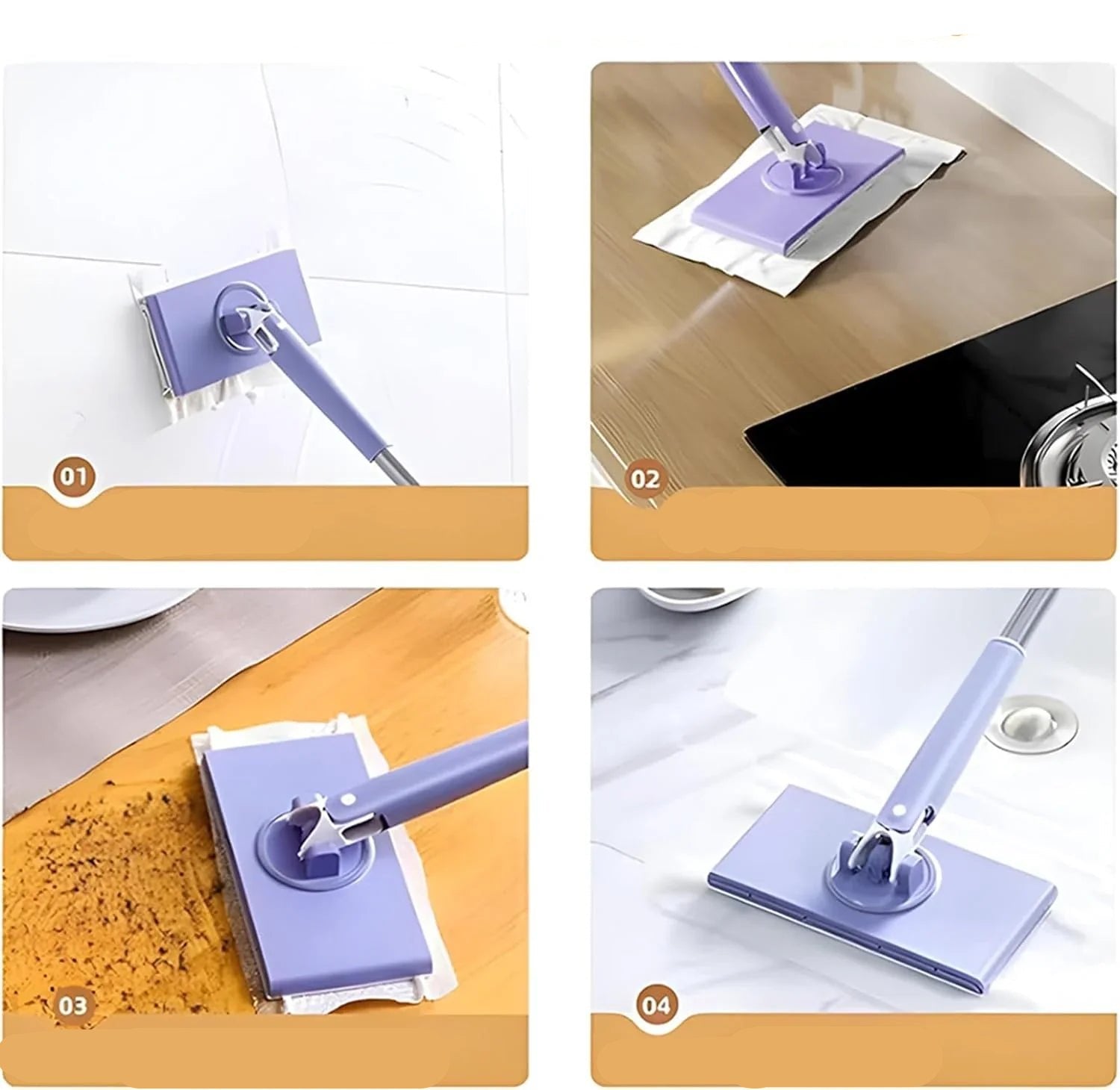 01

02

03

04