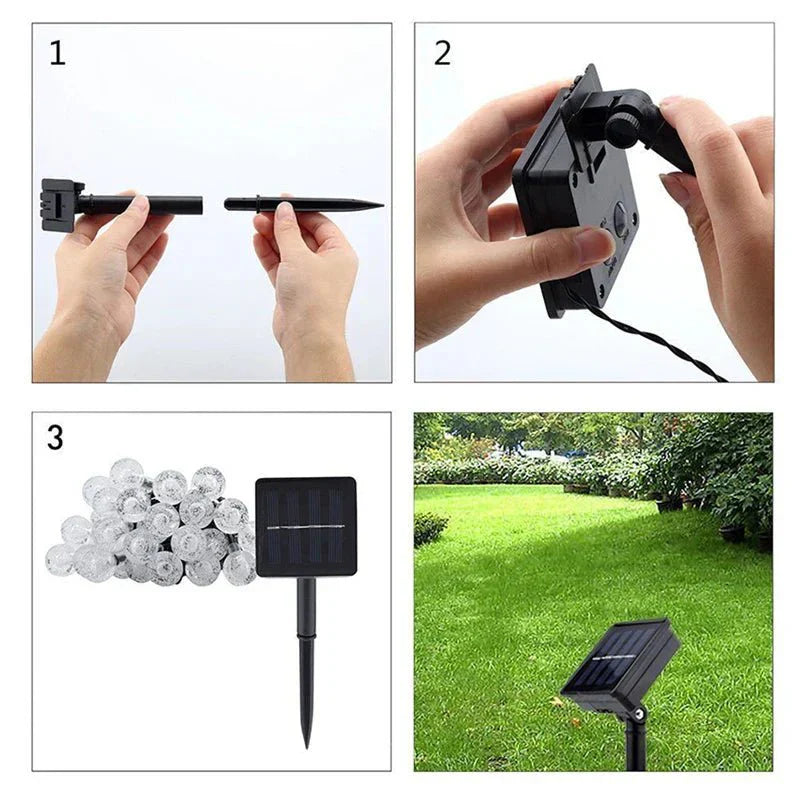 1

2

3