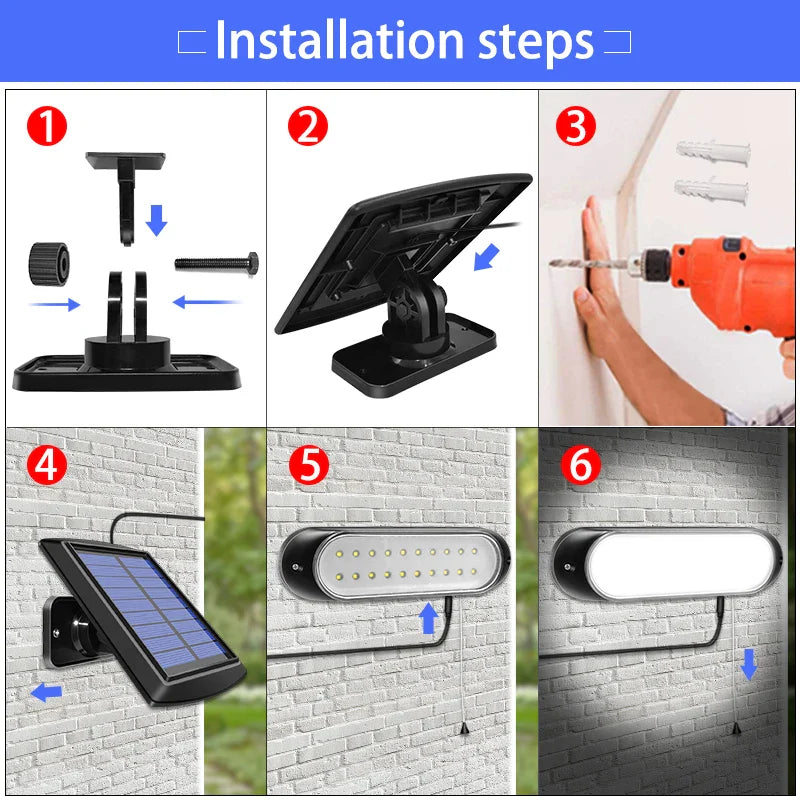 Installation steps

1

2

3

4

5

6