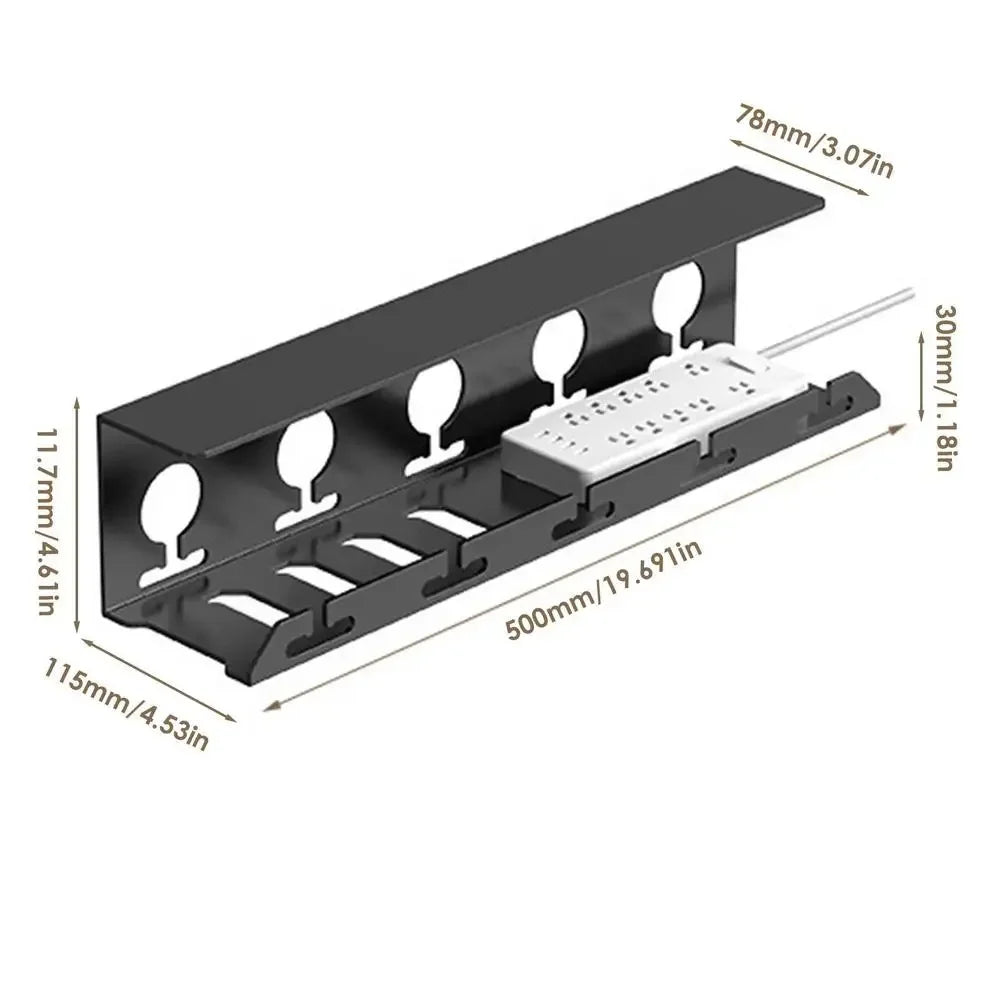 78mm/3.07in

30mm/1.18in

11.7mm/4.61in

500mm/19.691in

115mm/4.53in