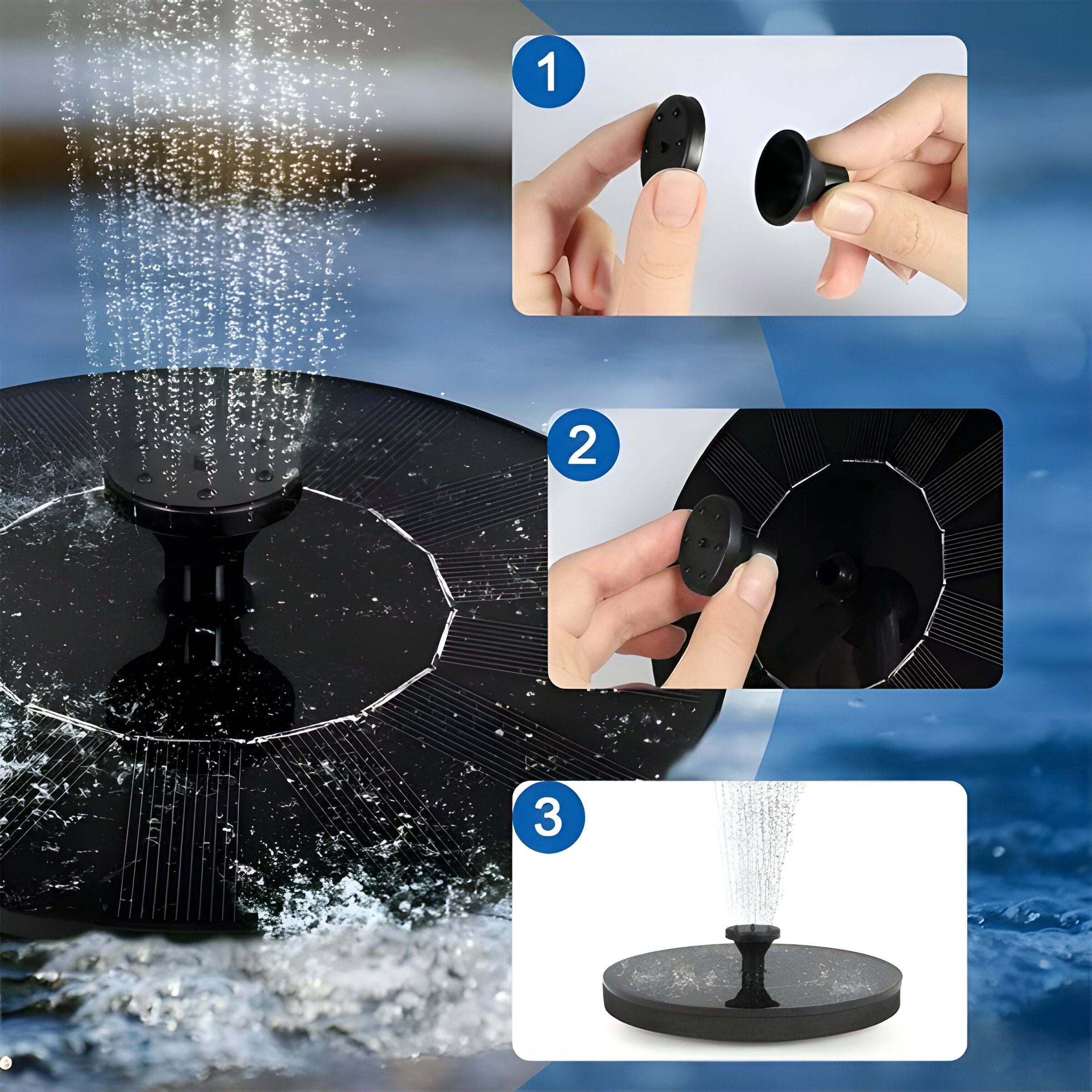 1

2

3