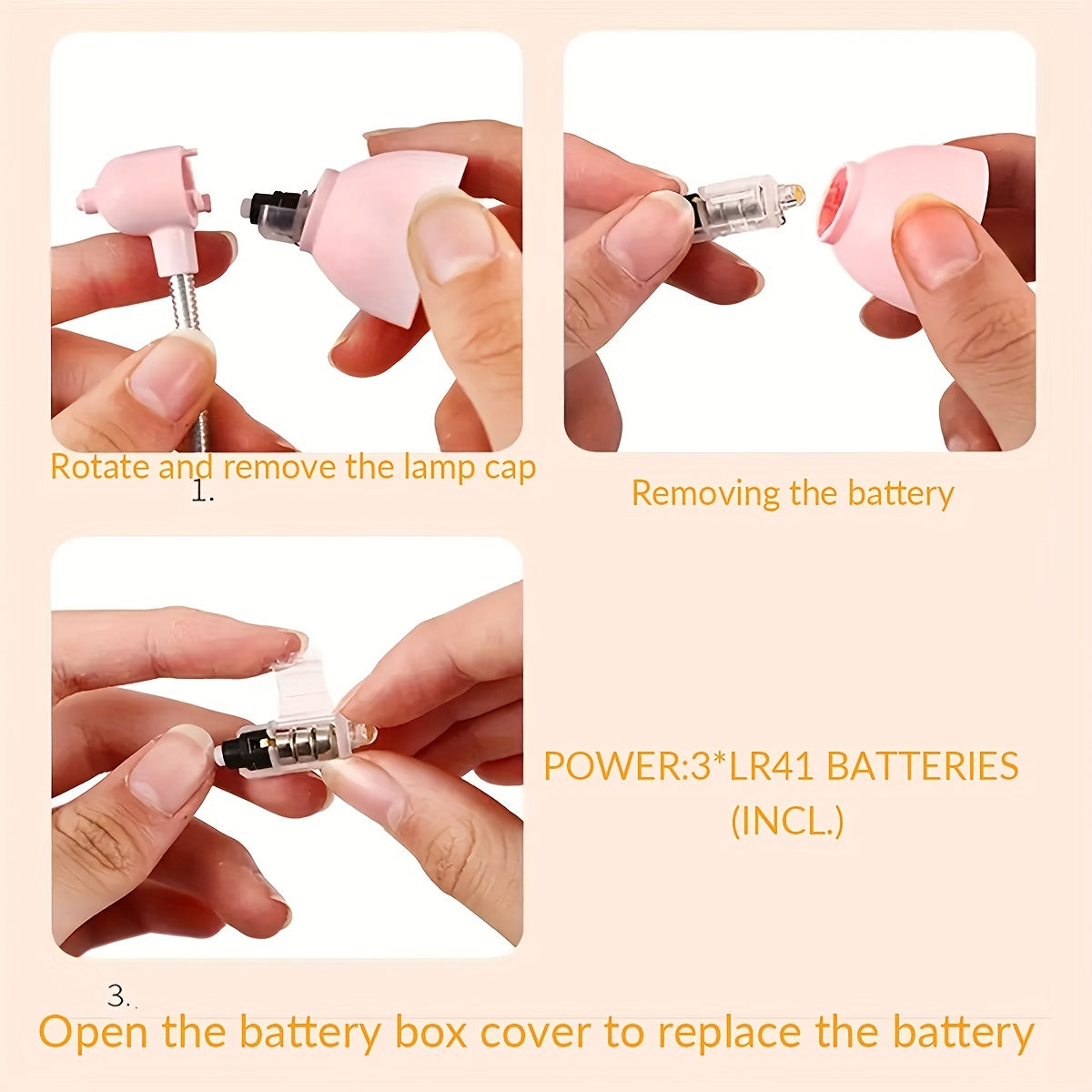 Rotate and remove the lamp cap

1.

Removing the battery

POWER:3*LR41 BATTERIES (INCL.)

3.

Open the battery box cover to replace the battery