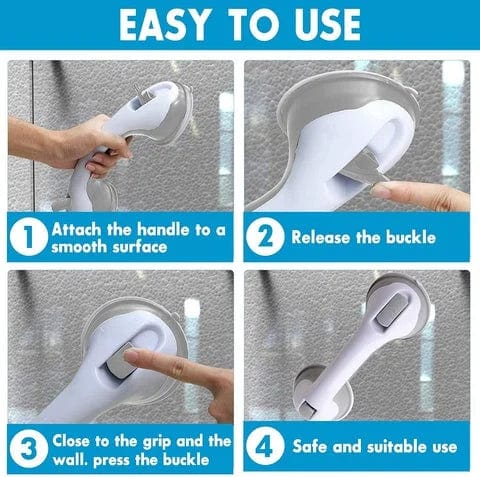 EASY TO USE

1 Attach the handle to a smooth surface

2 Release the buckle

3 Close to the grip and the wall. press the buckle

4 Safe and suitable use