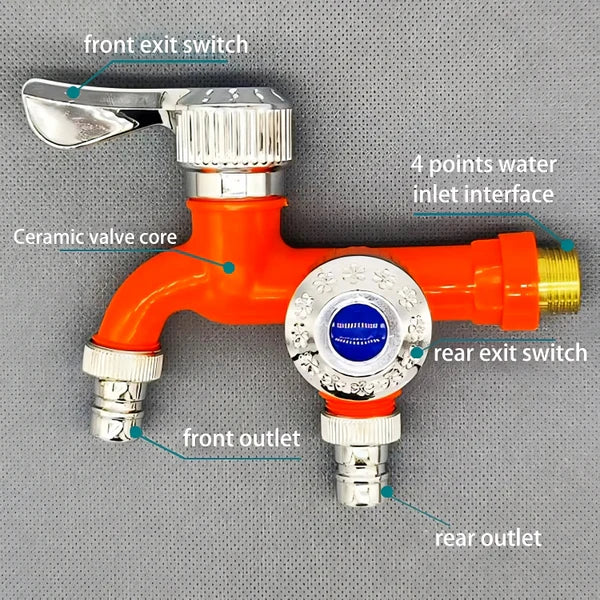 front exit switch

4 points water inlet interface

Ceramic valve core

rear exit switch

front outlet

rear outlet