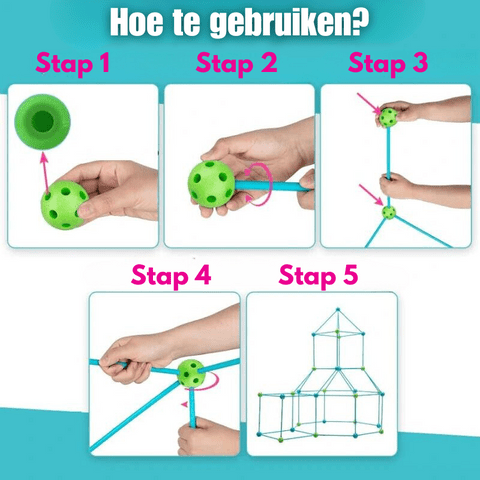 Hoe te gebruiken?

Stap 1

Stap 2

Stap 3

Stap 4

Stap 5