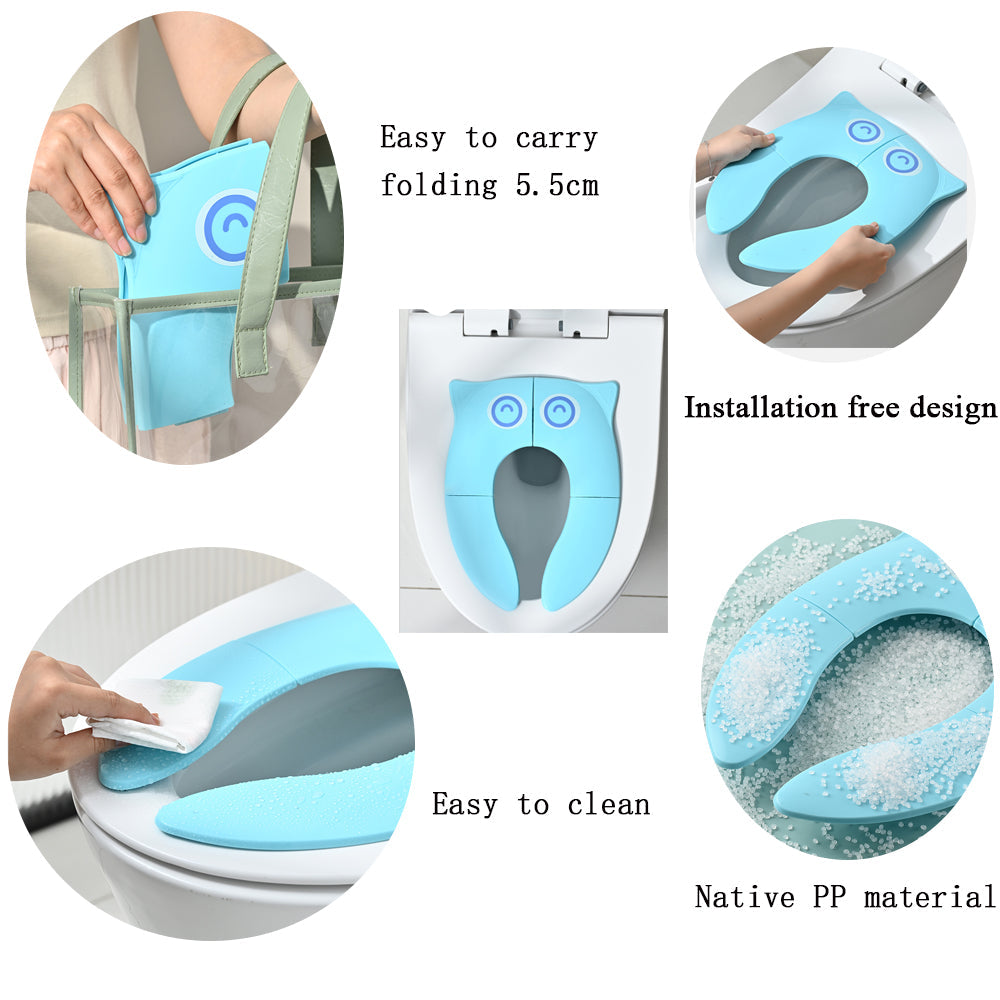 Easy to carry folding 5.5cm

Installation free design

Easy to clean

Native PP material