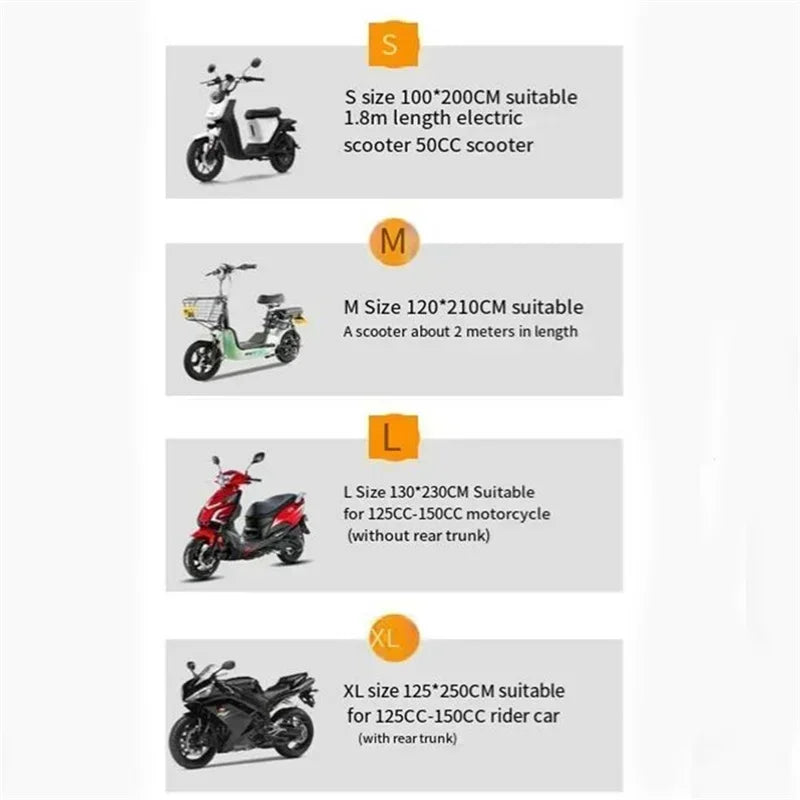 S

S size 100*200CM suitable 1.8m length electric scooter 50CC scooter

M

M Size 120*210CM suitable
A scooter about 2 meters in length

L

L Size 130*230CM Suitable for 125CC-150CC motorcycle (without rear trunk)

XL

XL size 125*250CM suitable for 125CC-150CC rider car
(with rear trunk)