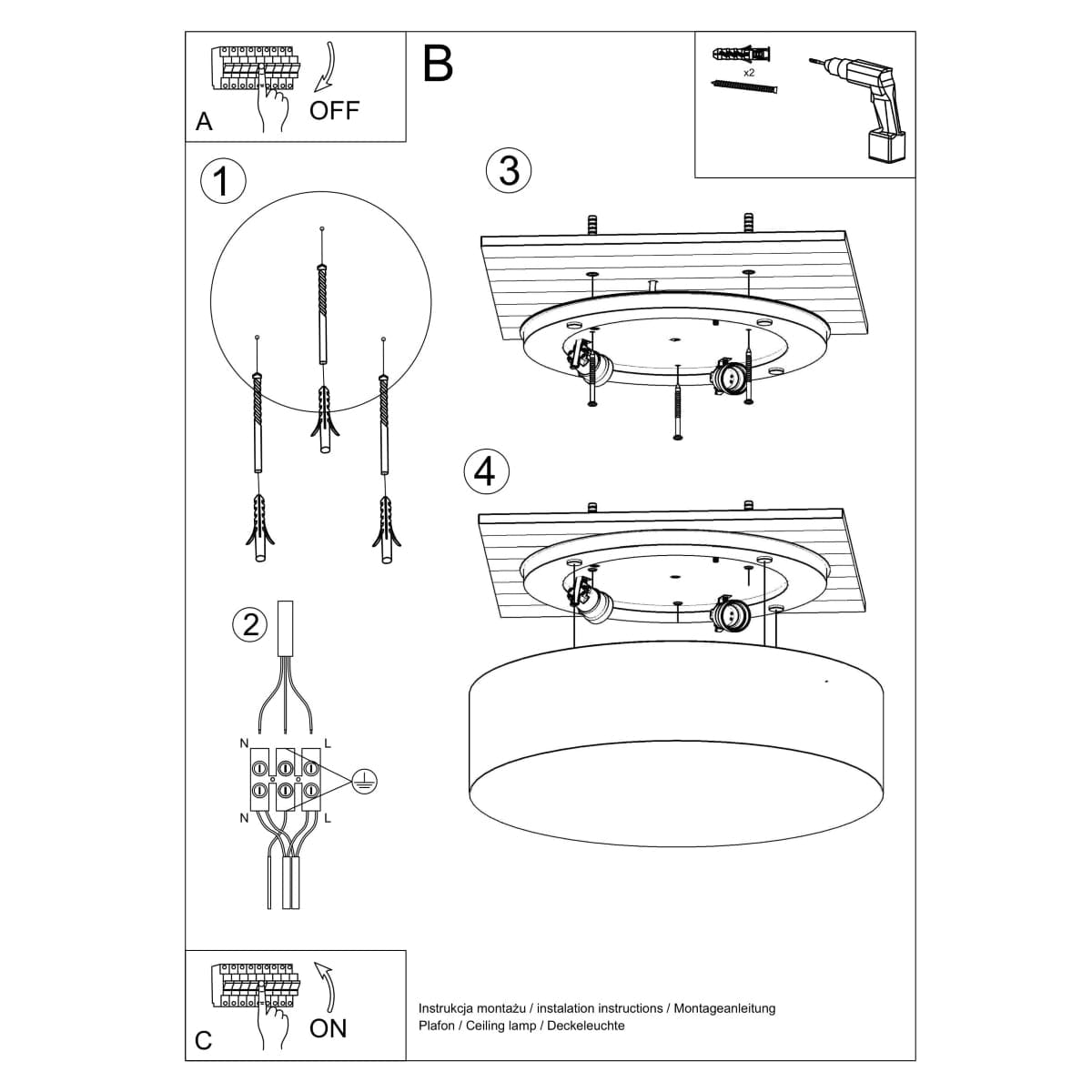 A
OFF

B

x2

1

3

4

2

N
L
N
L

C
ON

Instrukcja montażu / instalation instructions / Montageanleitung
Plafon / Ceiling lamp / Deckeleuchte