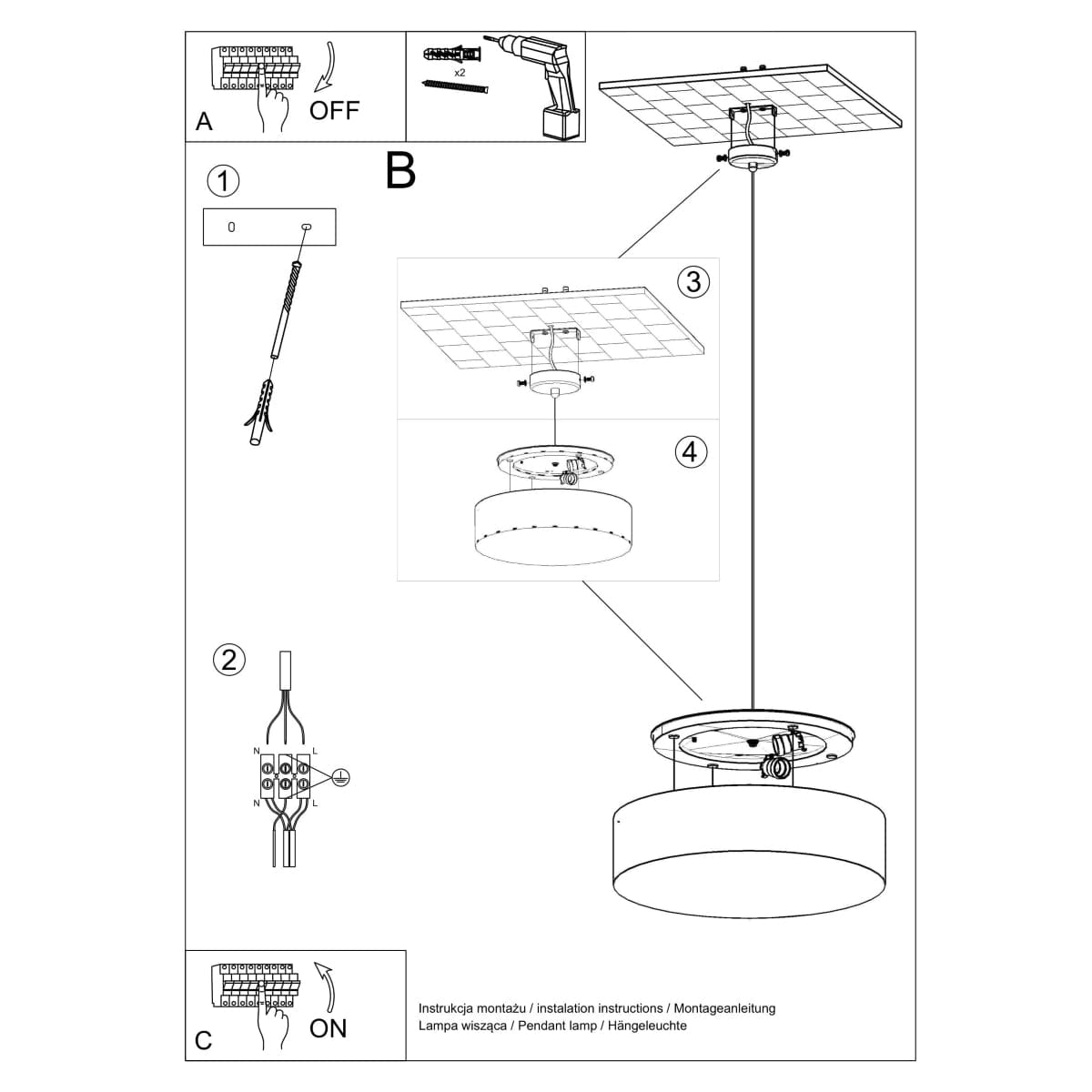 A
OFF
x2
B
1
3
4
2
N
L
N
L
C
ON
Instrukcja montażu / instalation instructions / Montageanleitung
Lampa wisząca / Pendant lamp / Hängeleuchte