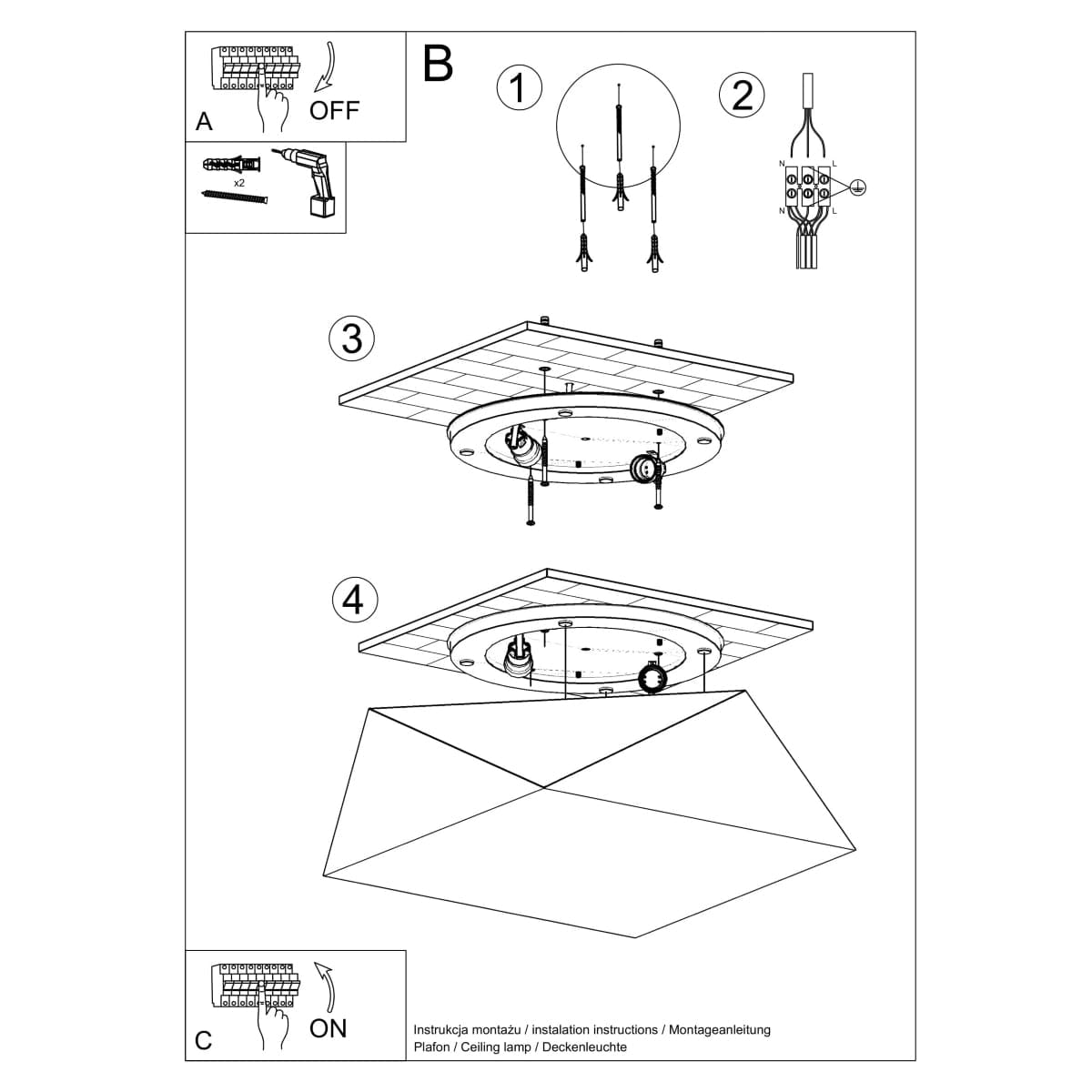 A
OFF

x2

B

1

2

N L
N L

3

4

C
ON

Instrukcja montażu / instalation instructions / Montageanleitung
Plafon / Ceiling lamp / Deckenleuchte