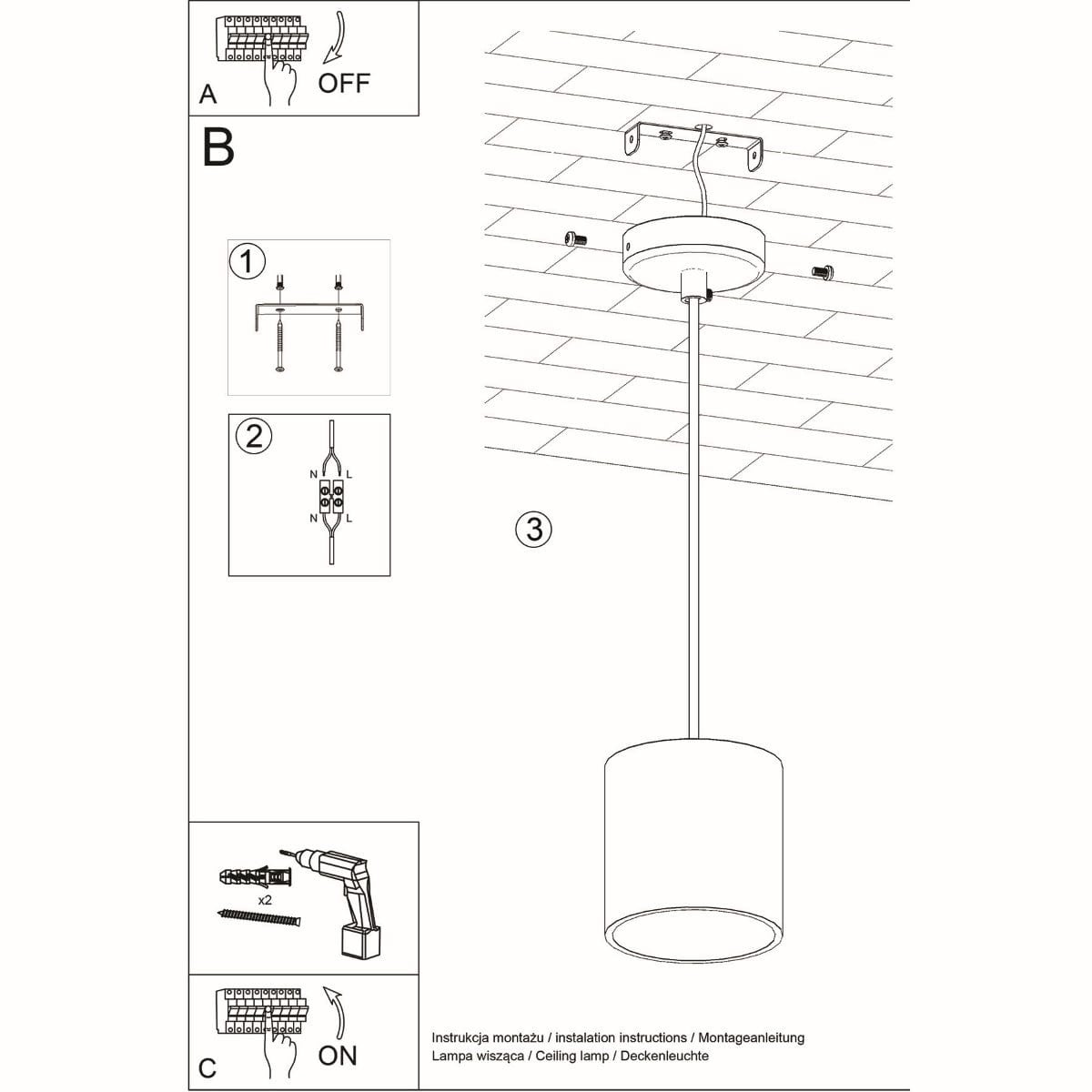 A
OFF

B

1

2
N L
N L

3

x2

C
ON

Instrukcja montażu / instalation instructions / Montageanleitung
Lampa wisząca / Ceiling lamp / Deckenleuchte