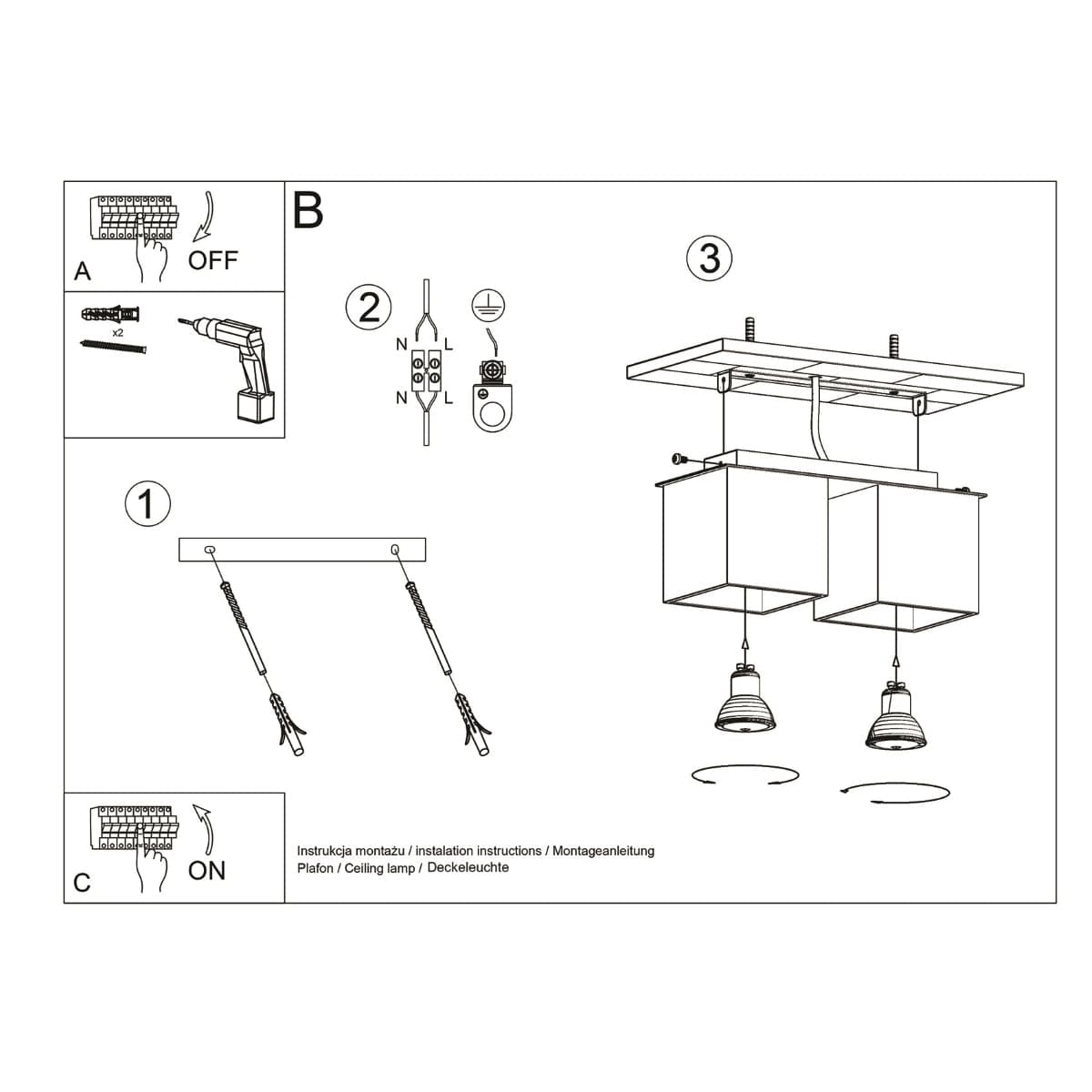 A
OFF

x2

B

2
N L
N L

3

1

C
ON

Instrukcja montażu / instalation instructions / Montageanleitung
Plafon / Ceiling lamp / Deckeleuchte