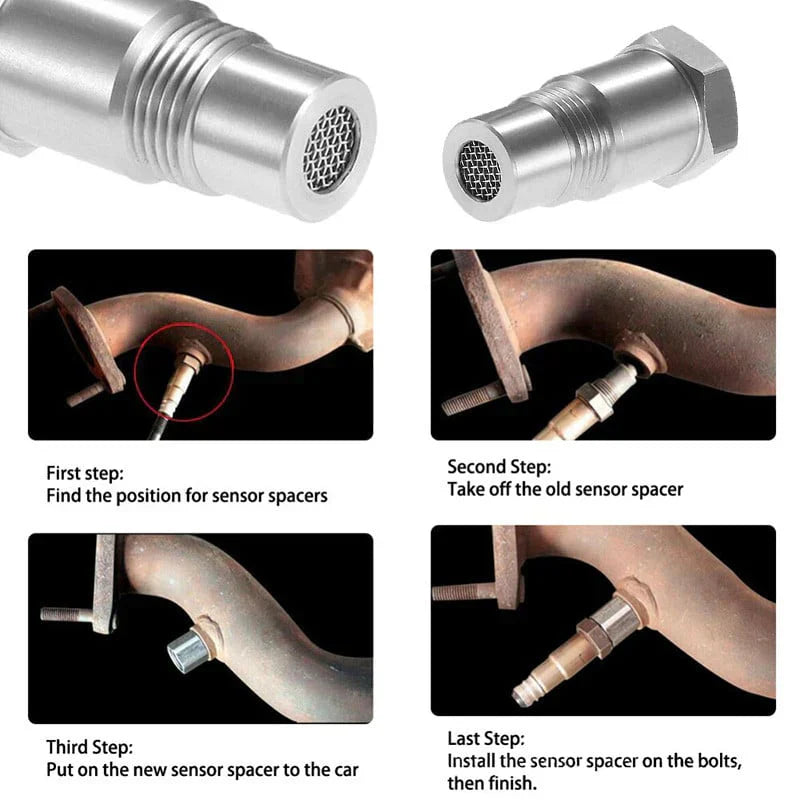 First step:
Find the position for sensor spacers

Second Step:
Take off the old sensor spacer

Third Step:
Put on the new sensor spacer to the car

Last Step:
Install the sensor spacer on the bolts, then finish.