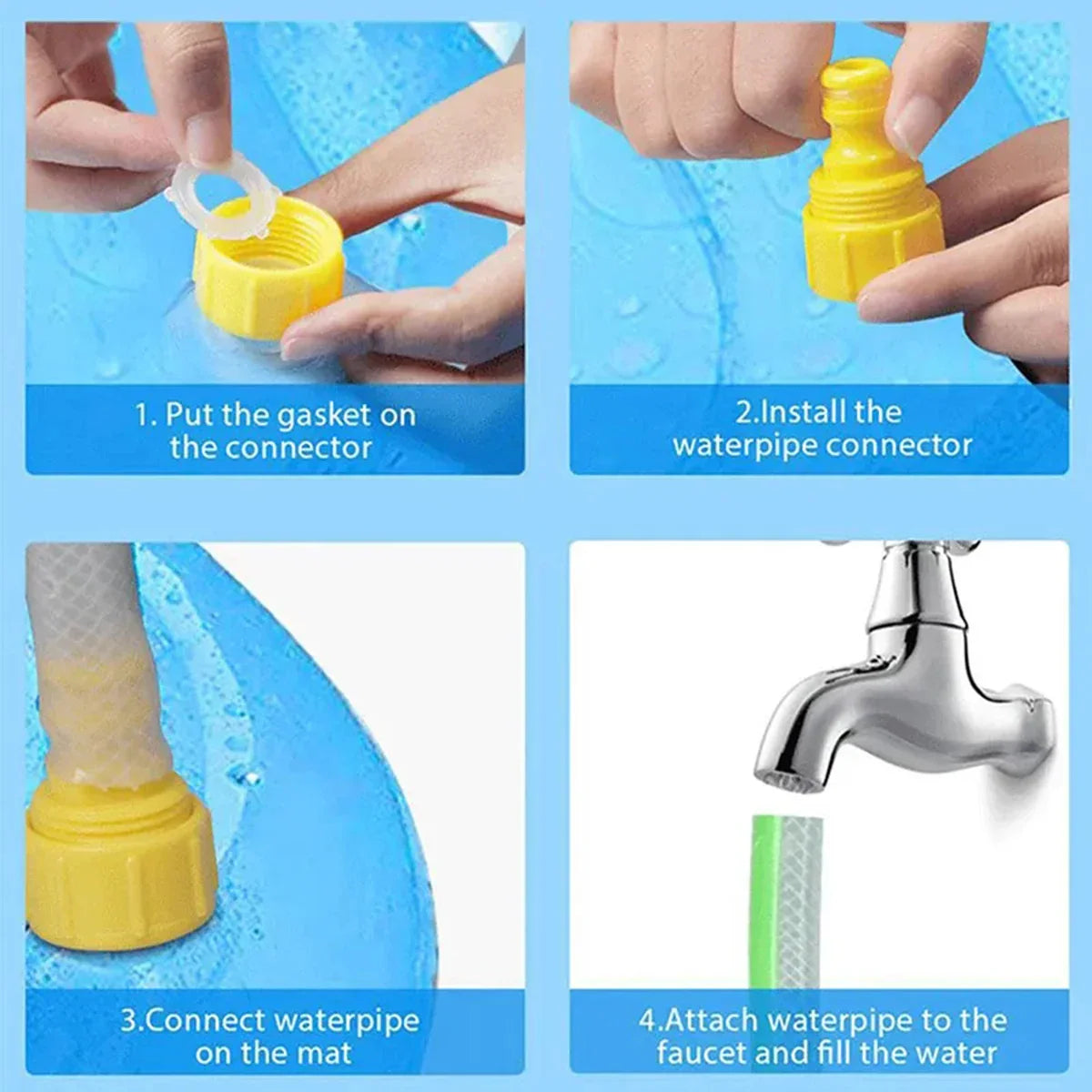 1. Put the gasket on the connector

2.Install the waterpipe connector

3.Connect waterpipe on the mat

4.Attach waterpipe to the faucet and fill the water