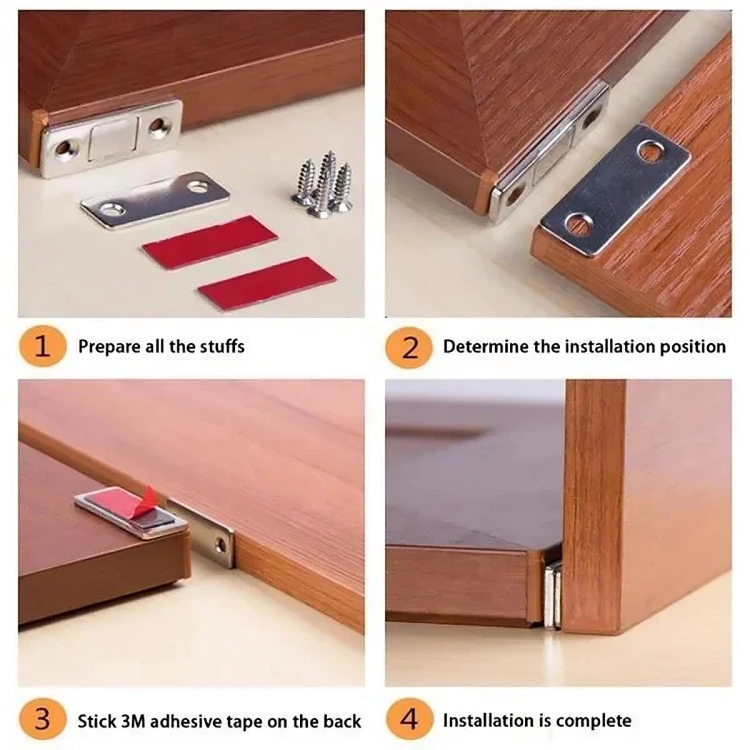 1 Prepare all the stuffs

2 Determine the installation position

3 Stick 3M adhesive tape on the back

4 Installation is complete