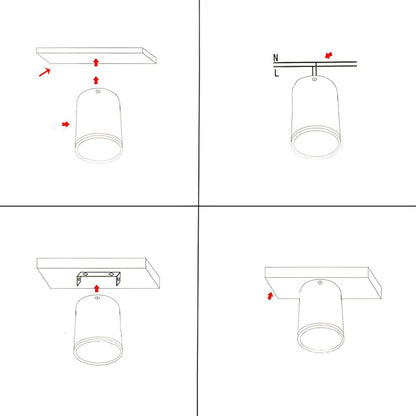 N
L