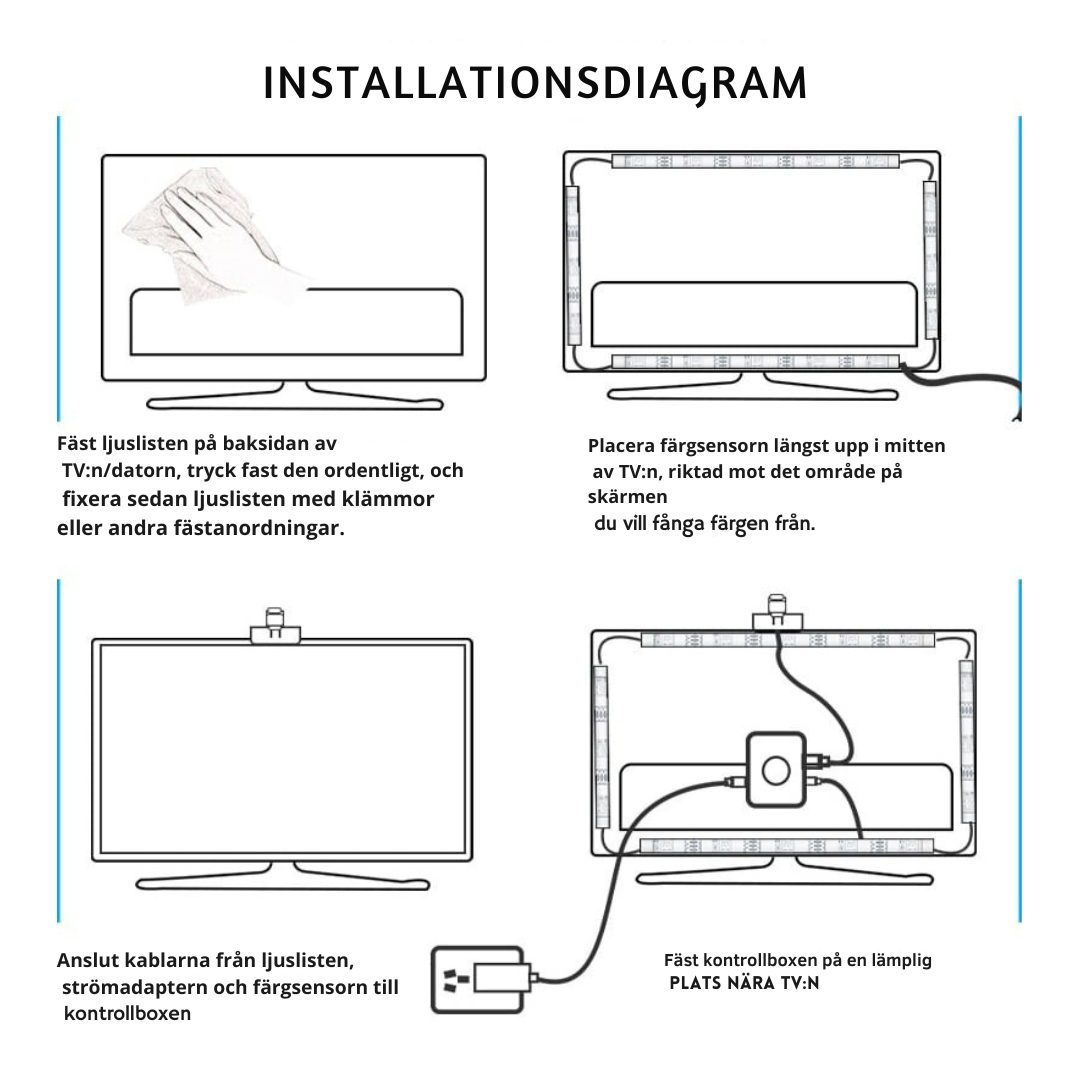 INSTALLATIONSDIAGRAM

Fäst ljuslisten på baksidan av TV:n/datorn, tryck fast den ordentligt, och fixera sedan ljuslisten med klämmor eller andra fästanordningar.

Placera färgsensorn längst upp i mitten av TV:n, riktad mot det område på skärmen du vill fånga färgen från.

Anslut kablarna från ljuslisten, strömadaptern och färgsensorn till kontrollboxen

Fäst kontrollboxen på en lämplig PLATS NÄRA TV:N