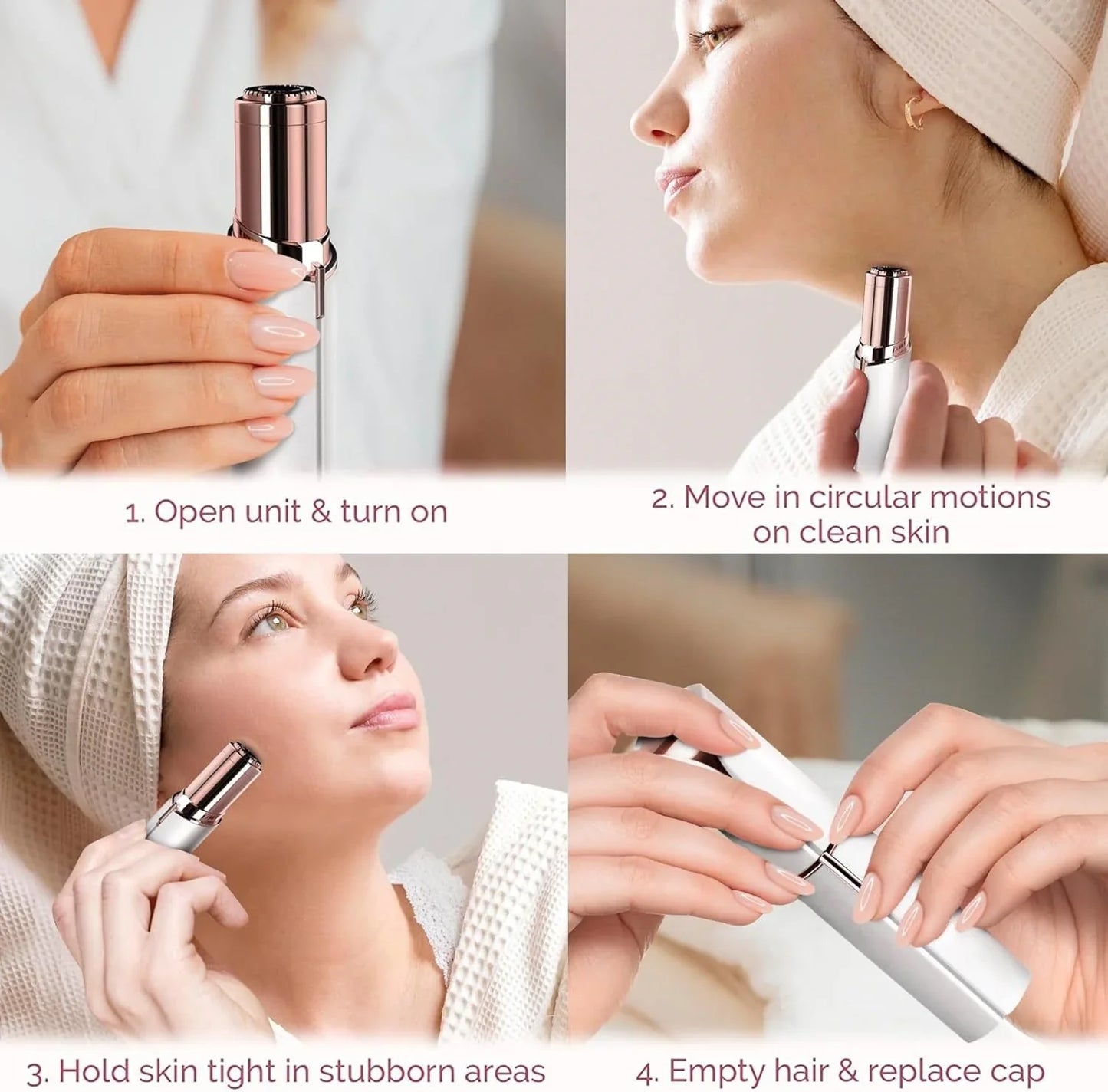 1. Open unit & turn on

2. Move in circular motions on clean skin

3. Hold skin tight in stubborn areas

4. Empty hair & replace cap