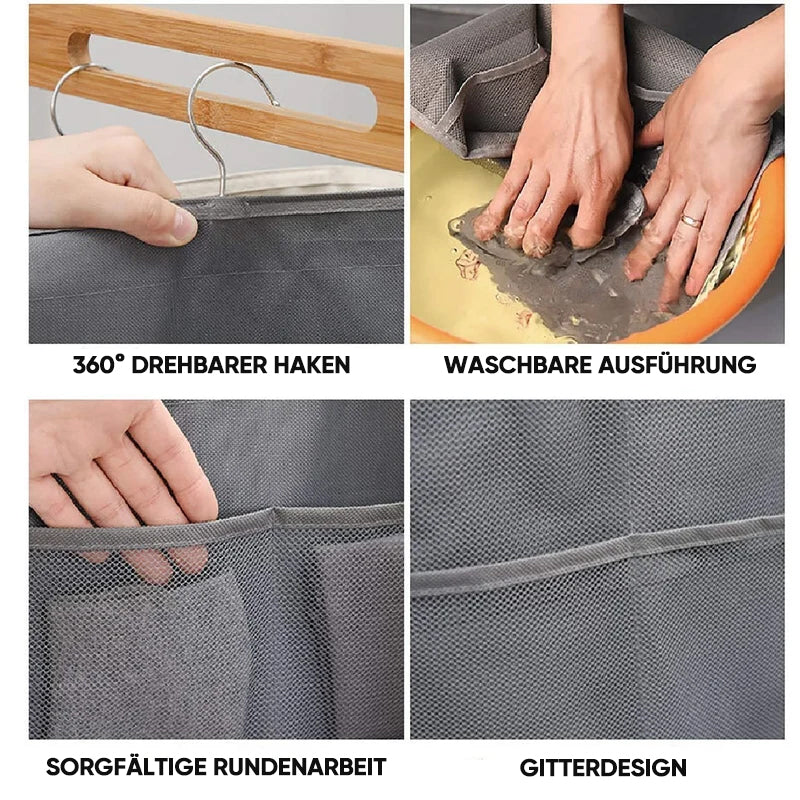 360° DREHBARER HAKEN

WASCHBARE AUSFÜHRUNG

SORGFÄLTIGE RUNDENARBEIT

GITTERDESIGN