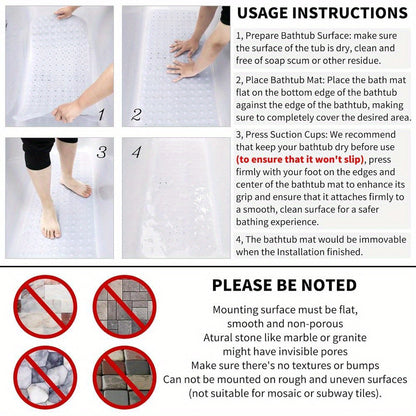 1

2

3

4

USAGE INSTRUCTIONS

1, Prepare Bathtub Surface: make sure the surface of the tub is dry, clean and free of soap scum or other residue.

2, Place Bathtub Mat: Place the bath mat flat on the bottom edge of the bathtub against the edge of the bathtub, making sure to completely cover the desired area.

3, Press Suction Cups: We recommend that keep your bathtub dry before use (to ensure that it won't slip), press firmly with your foot on the edges and center of the bathtub mat to enhance its grip and ensure that it attaches firmly to a smooth, clean surface for a safer bathing experience.

4, The bathtub mat would be immovable when the Installation finished.

PLEASE BE NOTED

Mounting surface must be flat, smooth and non-porous
Atural stone like marble or granite might have invisible pores
Make sure there's no textures or bumps
Can not be mounted on rough and uneven surfaces (not suitable for mosaic or subway tiles).