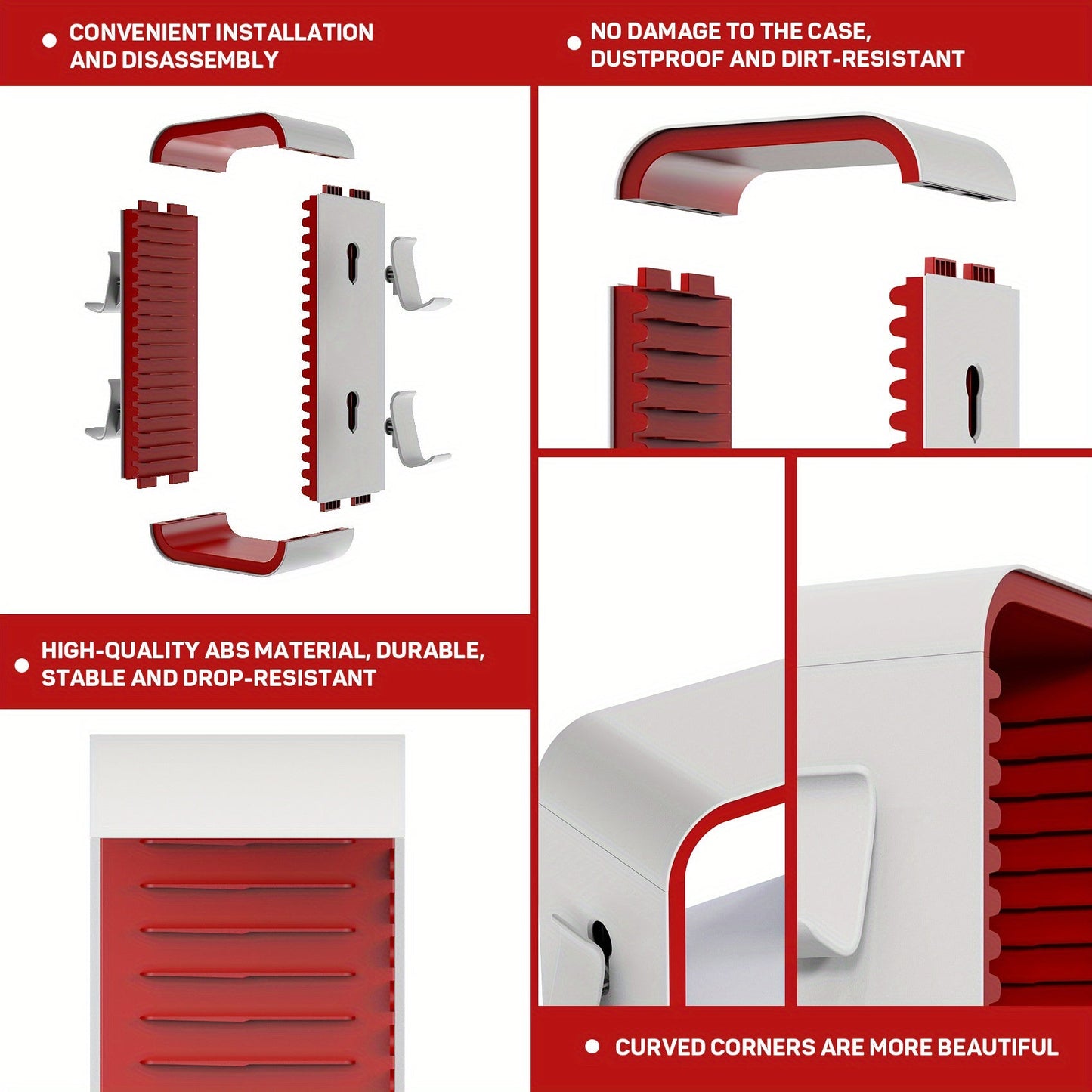 CONVENIENT INSTALLATION AND DISASSEMBLY

NO DAMAGE TO THE CASE, DUSTPROOF AND DIRT-RESISTANT

HIGH-QUALITY ABS MATERIAL, DURABLE, STABLE AND DROP-RESISTANT

CURVED CORNERS ARE MORE BEAUTIFUL