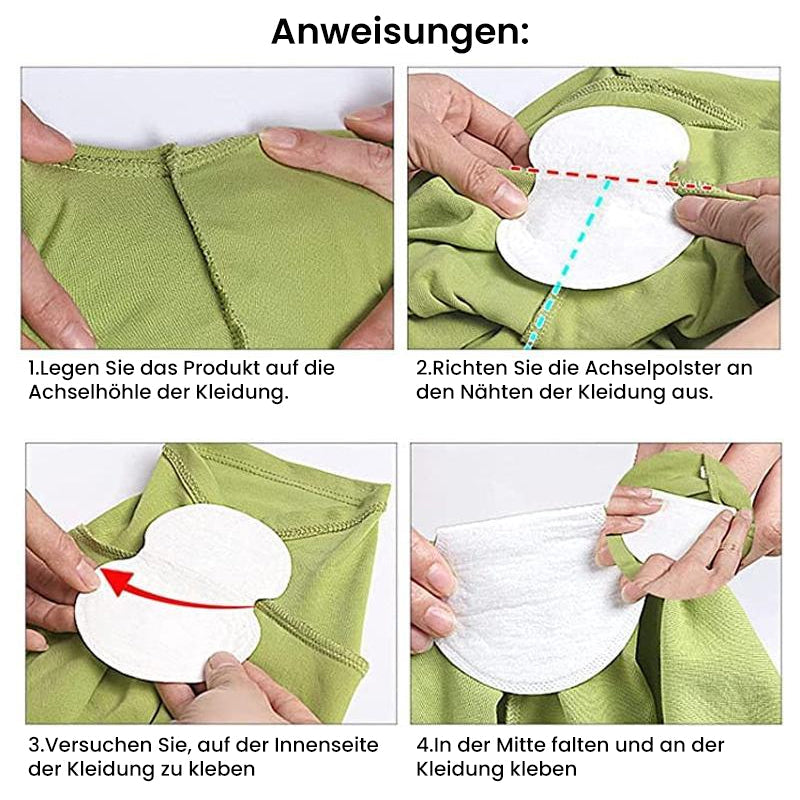 Anweisungen:

1.Legen Sie das Produkt auf die Achselhöhle der Kleidung.

2.Richten Sie die Achselpolster an den Nähten der Kleidung aus.

3.Versuchen Sie, auf der Innenseite der Kleidung zu kleben

4.In der Mitte falten und an der Kleidung kleben