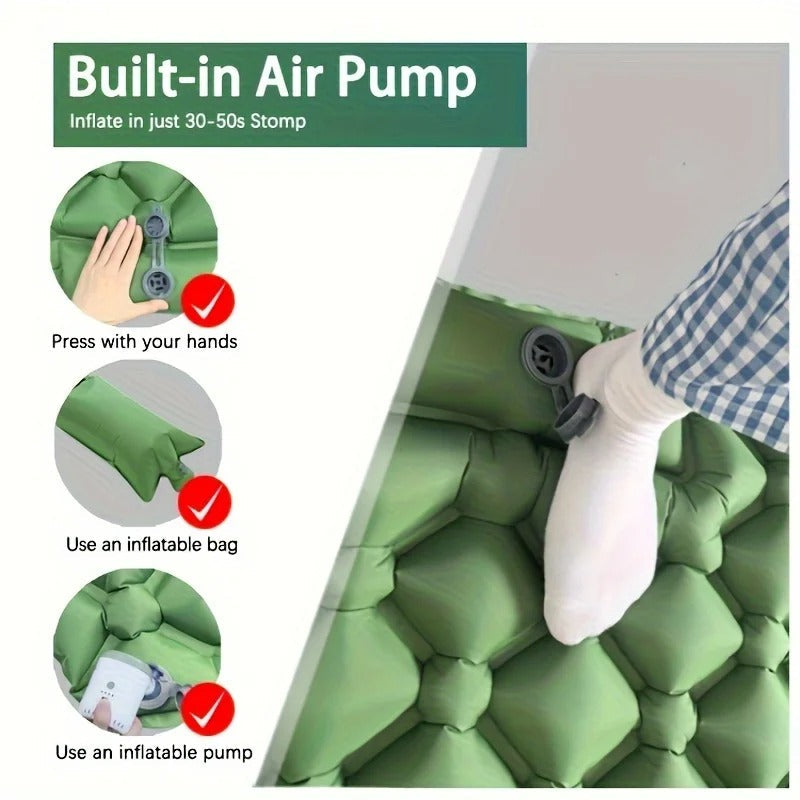 Built-in Air Pump
Inflate in just 30-50s Stomp

Press with your hands

Use an inflatable bag

Use an inflatable pump