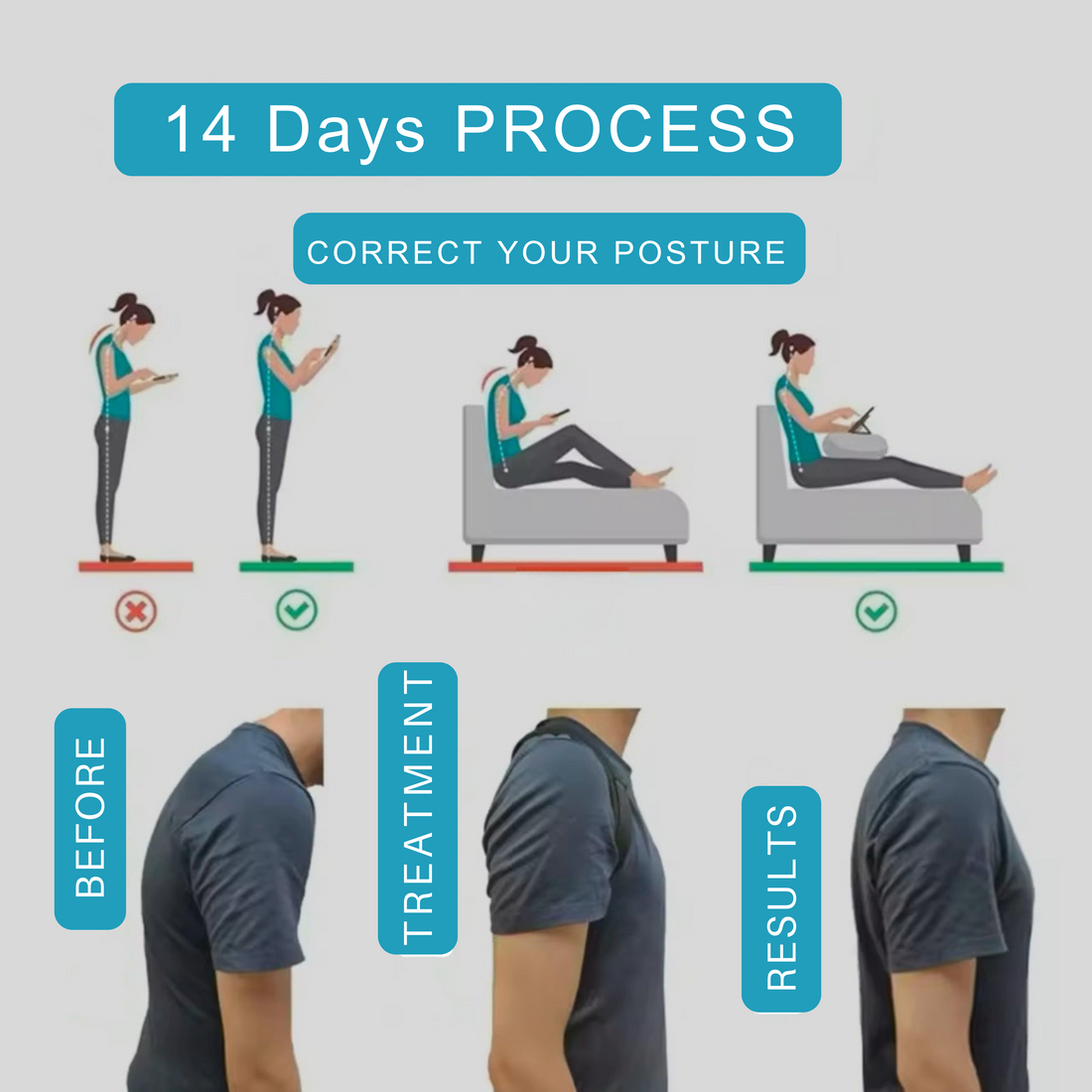 14 Days PROCESS

CORRECT YOUR POSTURE

BEFORE

TREATMENT

RESULTS