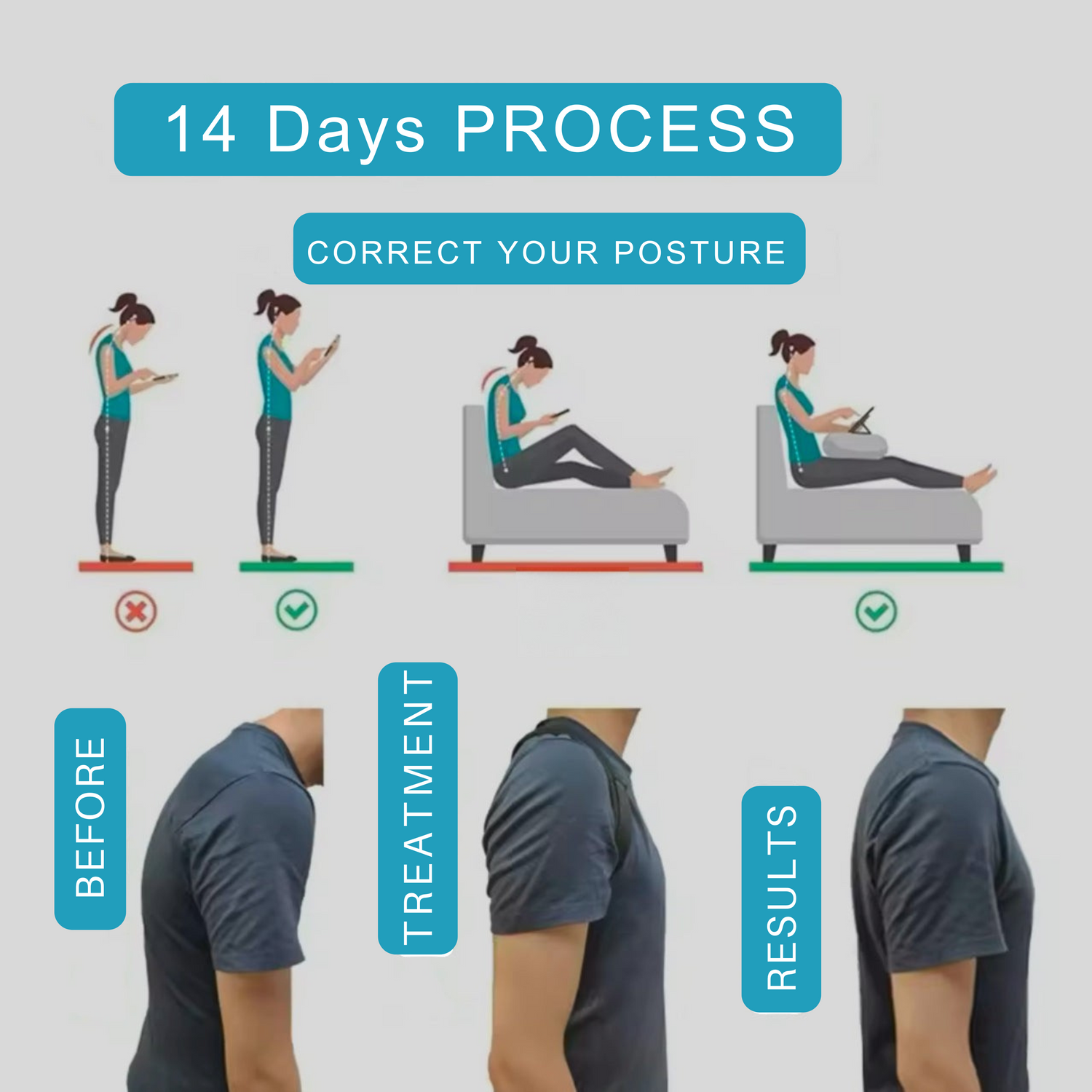 14 Days PROCESS

CORRECT YOUR POSTURE

BEFORE

TREATMENT

RESULTS