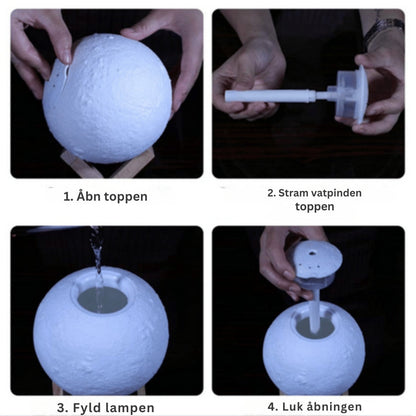 1. Åbn toppen

2. Stram vatpinden toppen

3. Fyld lampen

4. Luk åbningen