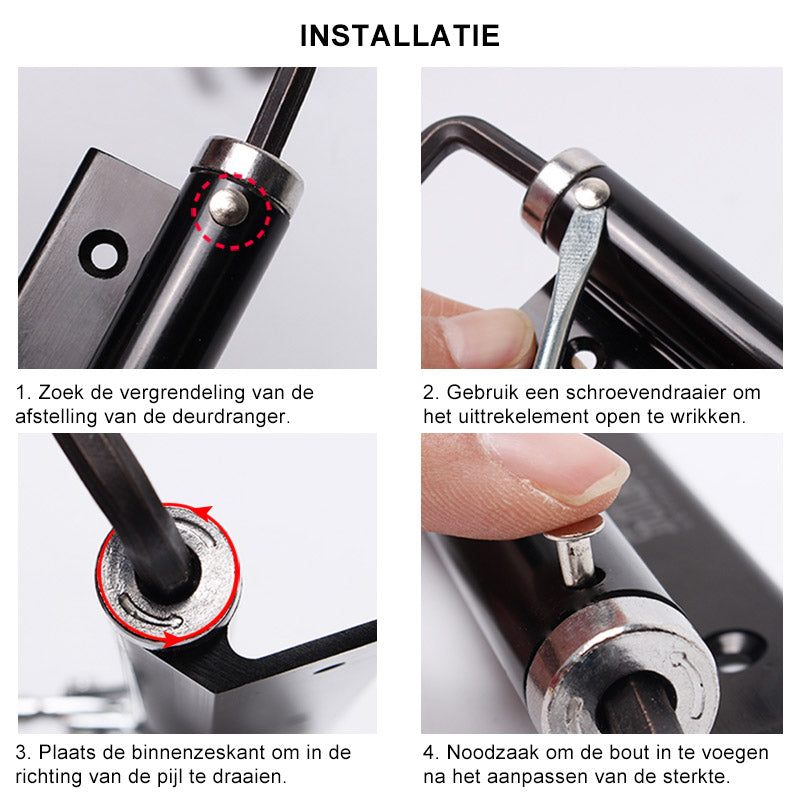 INSTALLATIE

1. Zoek de vergrendeling van de afstelling van de deurdranger.

2. Gebruik een schroevendraaier om het uittrekelement open te wrikken.

3. Plaats de binnenzeskant om in de richting van de pijl te draaien.

4. Noodzaak om de bout in te voegen na het aanpassen van de sterkte.