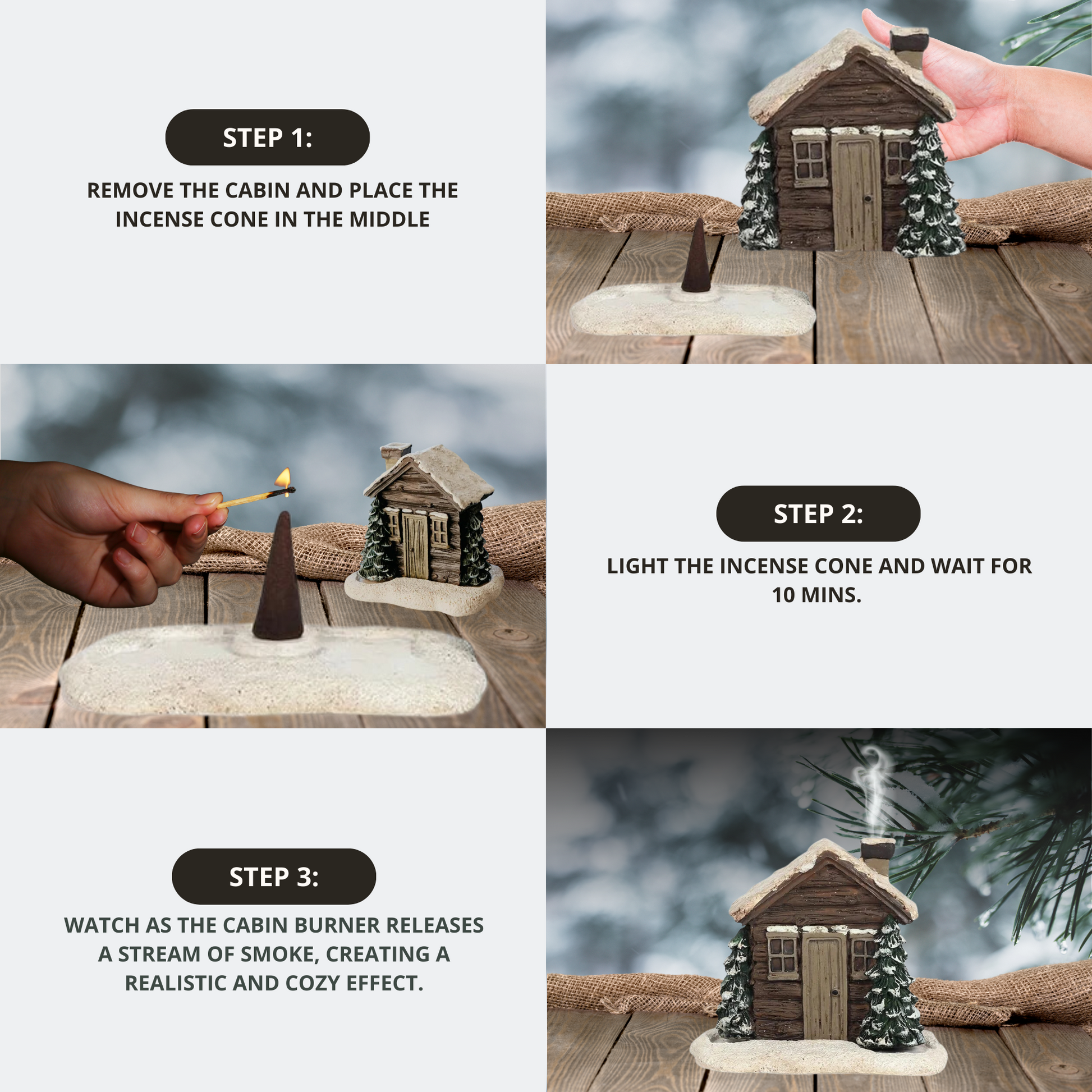 STEP 1:

REMOVE THE CABIN AND PLACE THE INCENSE CONE IN THE MIDDLE

STEP 2:

LIGHT THE INCENSE CONE AND WAIT FOR 10 MINS.

STEP 3:

WATCH AS THE CABIN BURNER RELEASES A STREAM OF SMOKE, CREATING A REALISTIC AND COZY EFFECT.