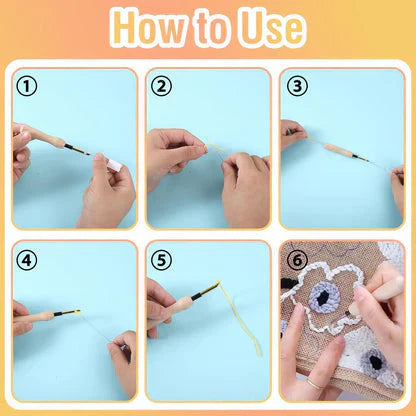 How to Use

①

②

③

④

⑤

⑥