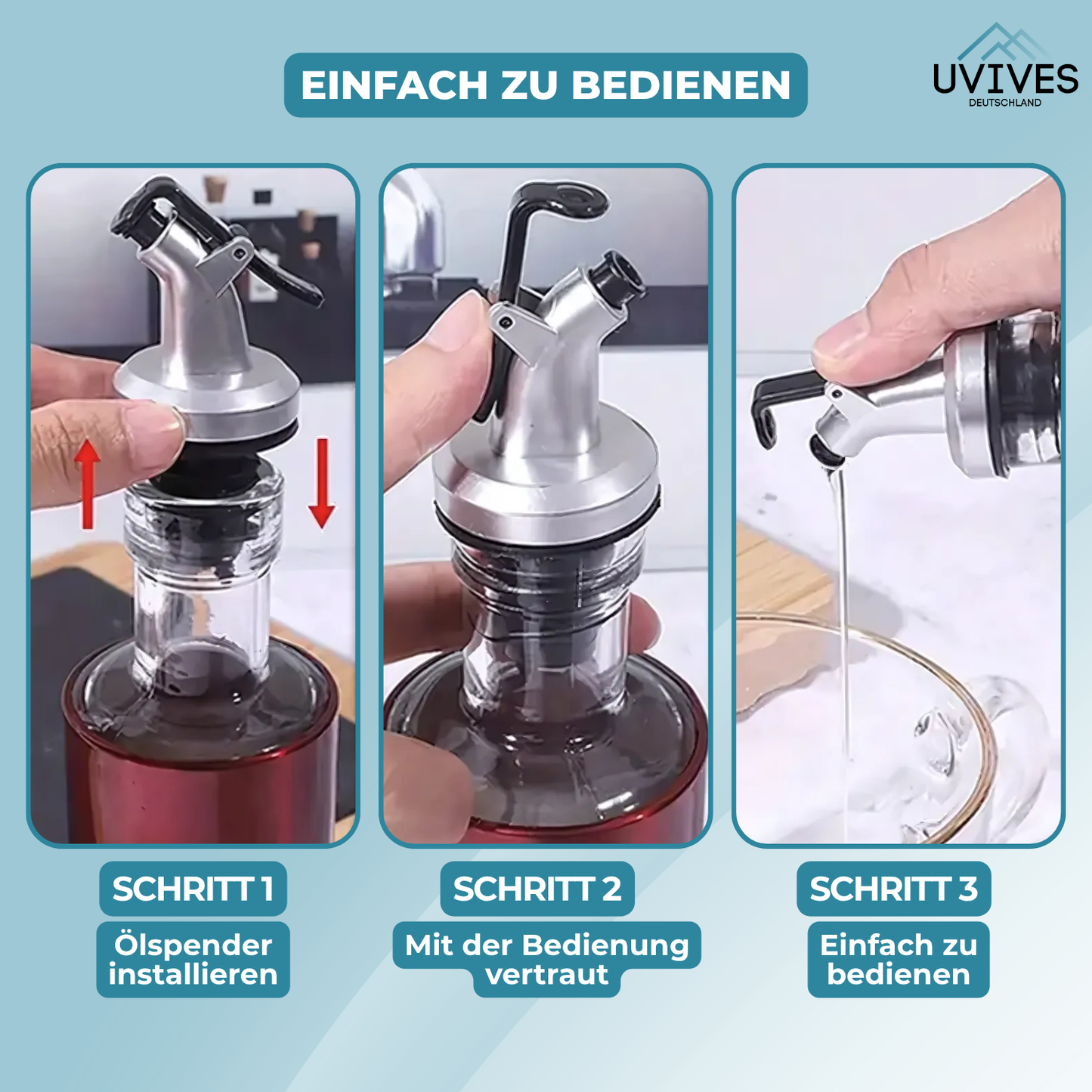 EINFACH ZU BEDIENEN

UVIVES
DEUTSCHLAND

SCHRITT 1
Ölspender installieren

SCHRITT 2
Mit der Bedienung vertraut

SCHRITT 3
Einfach zu bedienen