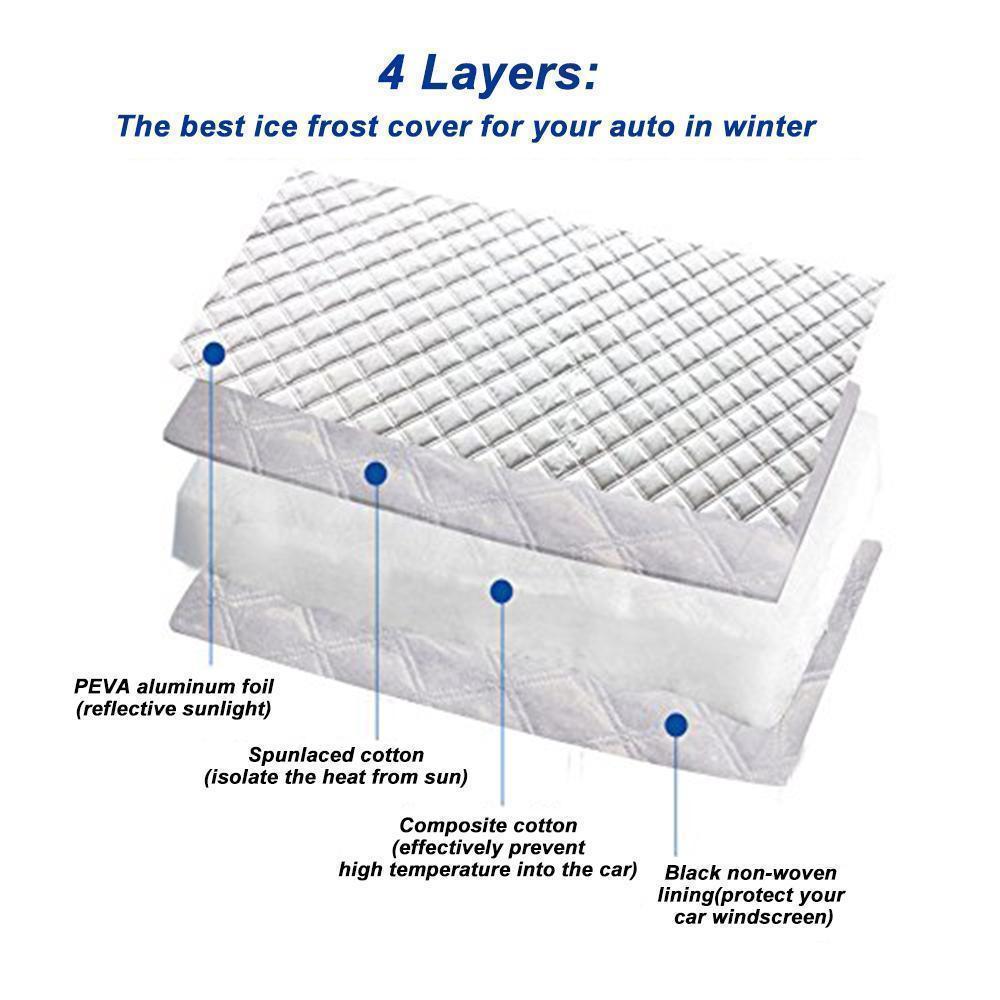 4 Layers:

The best ice frost cover for your auto in winter

PEVA aluminum foil
(reflective sunlight)

Spunlaced cotton
(isolate the heat from sun)

Composite cotton
(effectively prevent
high temperature into the car)

Black non-woven
lining(protect your
car windscreen)