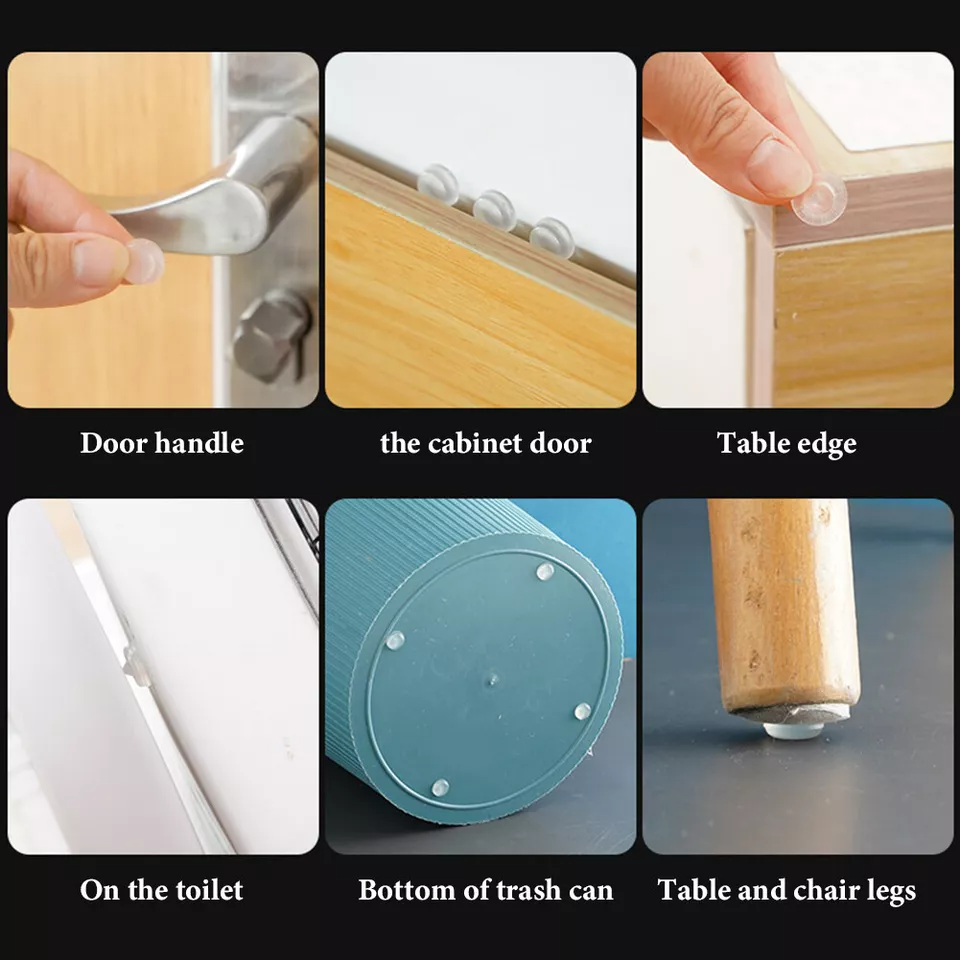 Door handle

the cabinet door

Table edge

On the toilet

Bottom of trash can

Table and chair legs