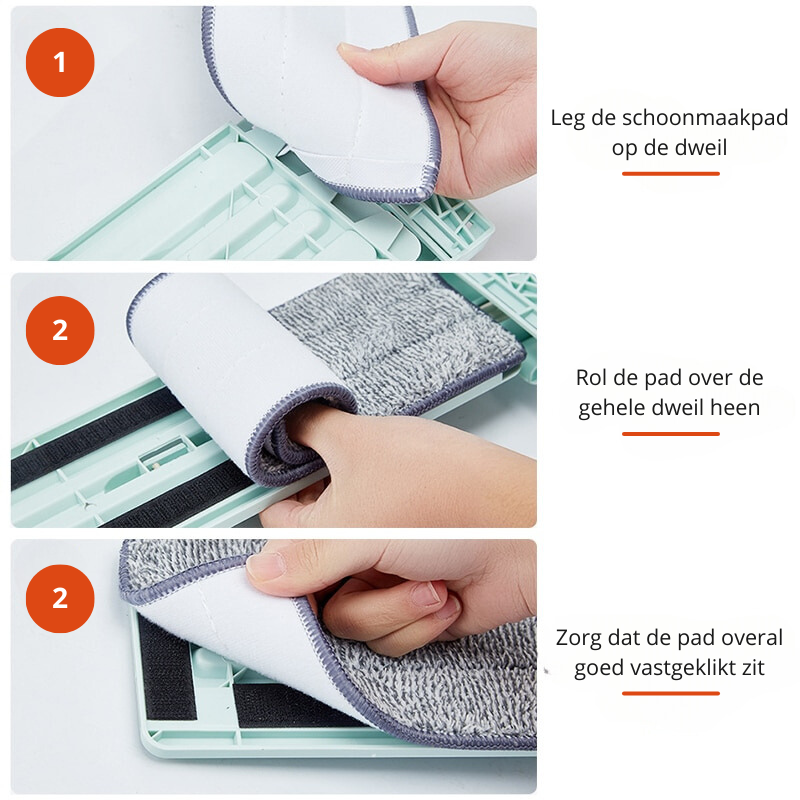 1

Leg de schoonmaakpad op de dweil

2

Rol de pad over de gehele dweil heen

2

Zorg dat de pad overal goed vastgeklikt zit