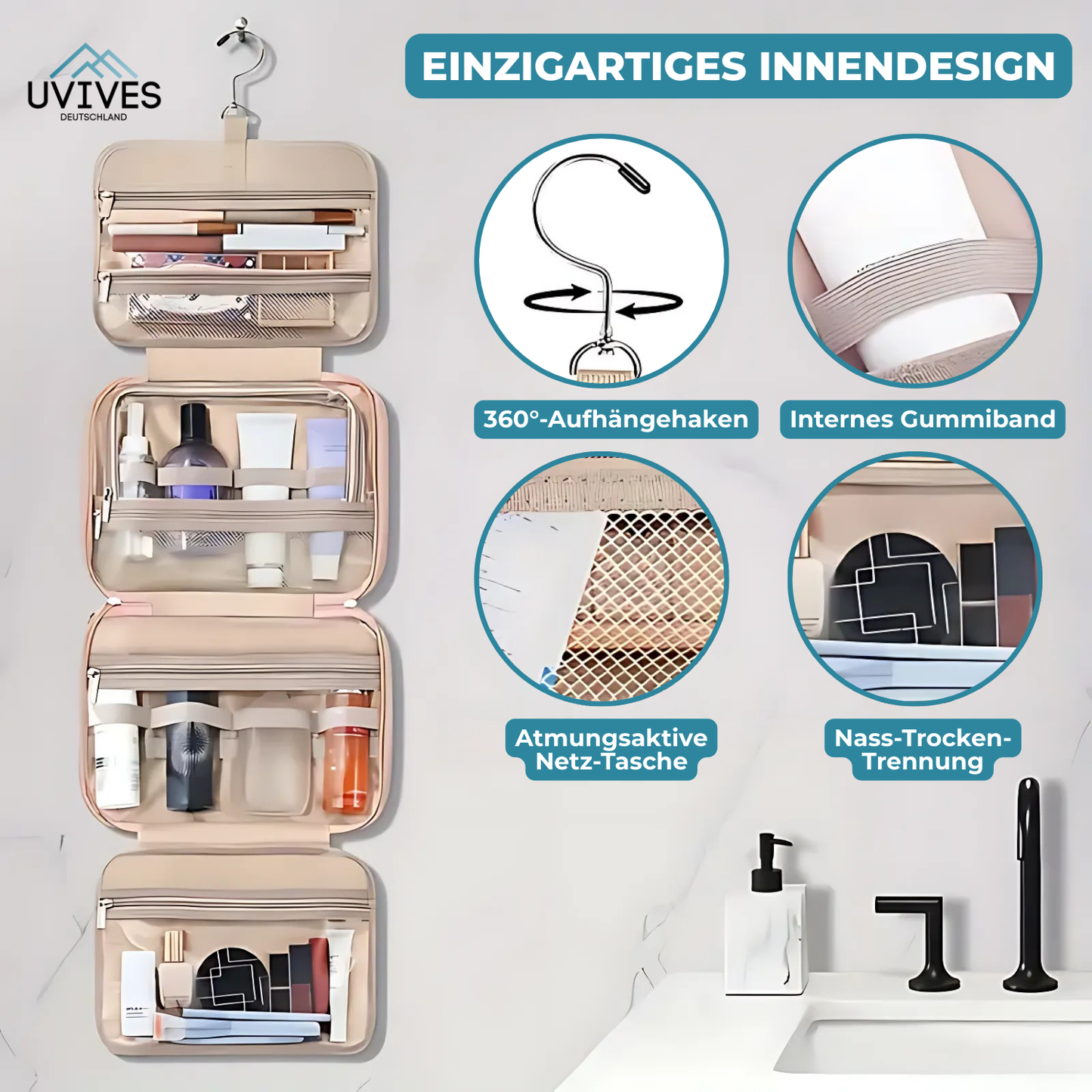 UVIVES
DEUTSCHLAND

EINZIGARTIGES INNENDESIGN

360°-Aufhängehaken

Internes Gummiband

Atmungsaktive Netz-Tasche

Nass-Trocken-Trennung