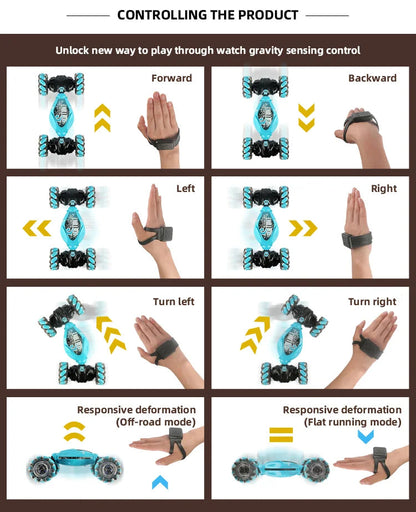 CONTROLLING THE PRODUCT

Unlock new way to play through watch gravity sensing control

Forward

Backward

Left

Right

Turn left

Turn right

Responsive deformation (Off-road mode)

Responsive deformation (Flat running mode)