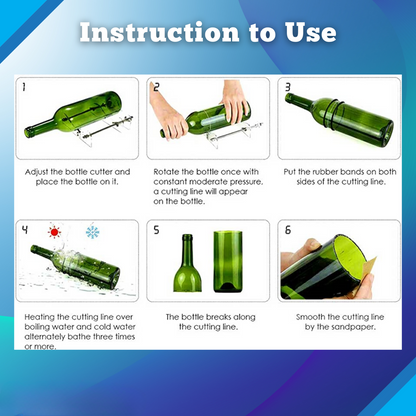 Instruction to Use

1

Adjust the bottle cutter and place the bottle on it.

2

Rotate the bottle once with constant moderate pressure. a cutting line will appear on the bottle.

3

Put the rubber bands on both sides of the cutting line.

4

Heating the cutting line over boiling water and cold water alternately bathe three times or more.

5

The bottle breaks along the cutting line.

6

Smooth the cutting line by the sandpaper.