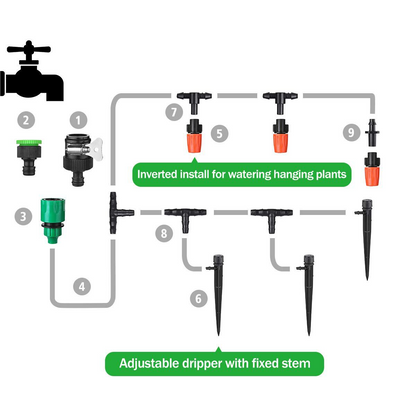 2
1
7
5
9
Inverted install for watering hanging plants
3
8
4
6
Adjustable dripper with fixed stem