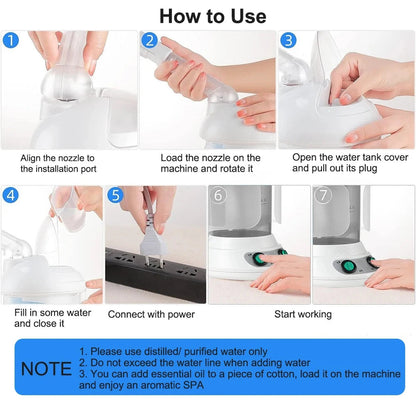 How to Use

1
Align the nozzle to the installation port

2
Load the nozzle on the machine and rotate it

3
Open the water tank cover and pull out its plug

4
Fill in some water and close it

5
Connect with power

6

7
Start working

NOTE
1. Please use distilled/ purified water only
2. Do not exceed the water line when adding water
3. You can add essential oil to a piece of cotton, load it on the machine and enjoy an aromatic SPA