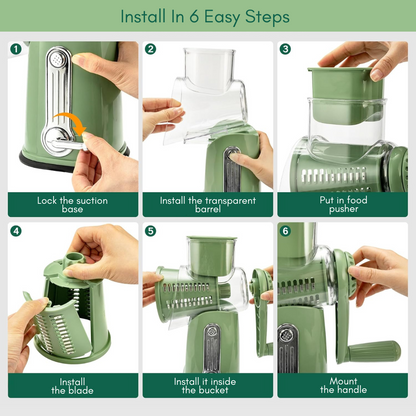 Install In 6 Easy Steps

1
Lock the suction base

2
Install the transparent barrel

3
Put in food pusher

4
Install the blade

5
Install it inside the bucket

6
Mount the handle