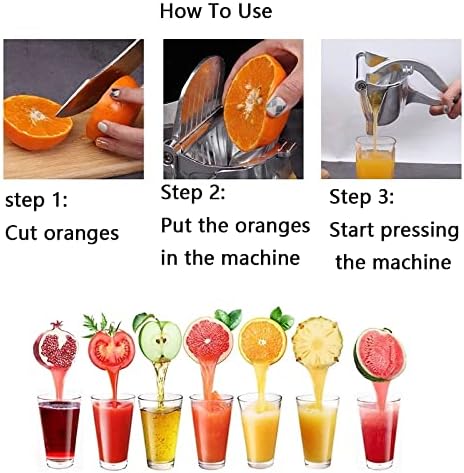 How To Use

step 1:
Cut oranges

Step 2:
Put the oranges in the machine

Step 3:
Start pressing the machine