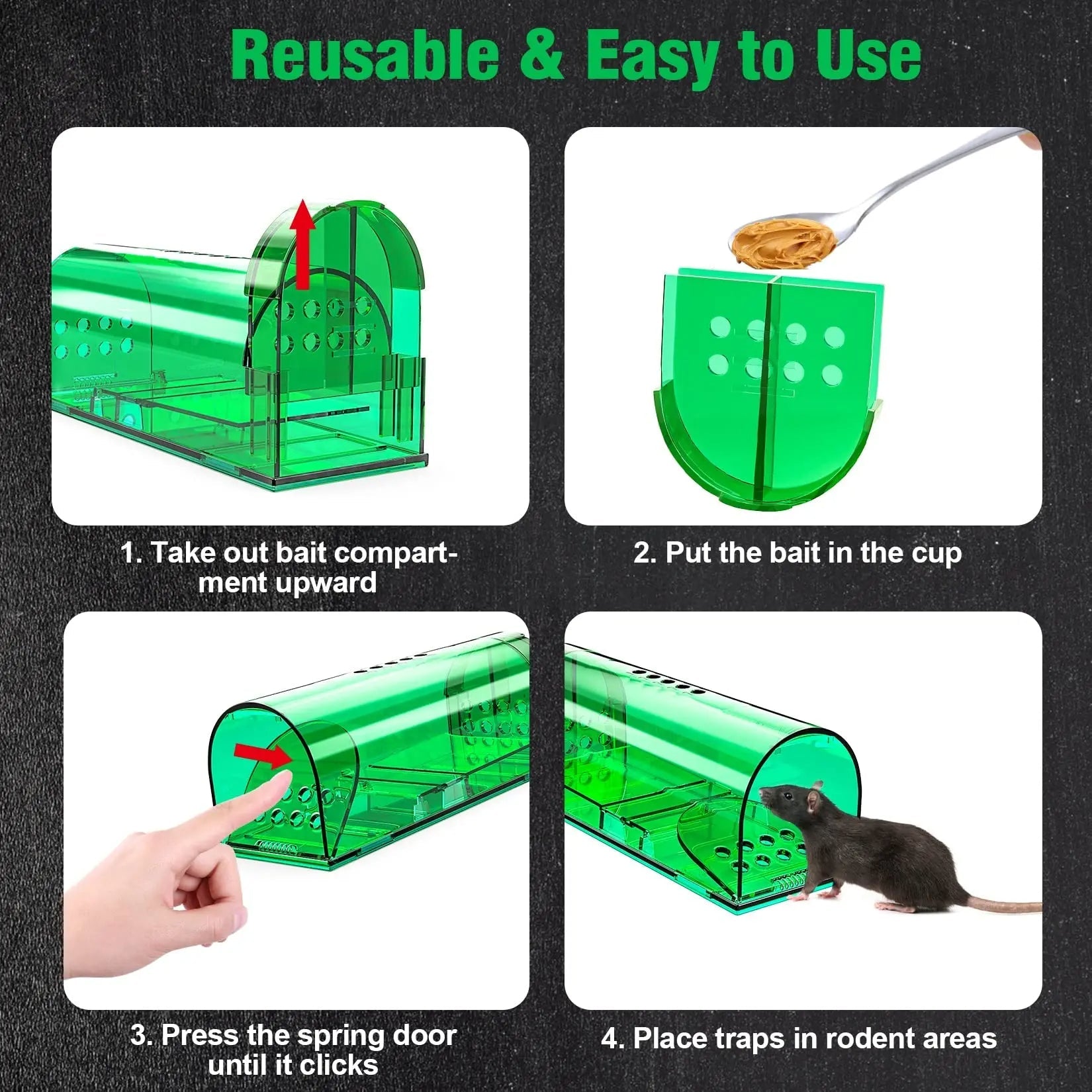 Reusable & Easy to Use

1. Take out bait compartment upward

2. Put the bait in the cup

3. Press the spring door until it clicks

4. Place traps in rodent areas