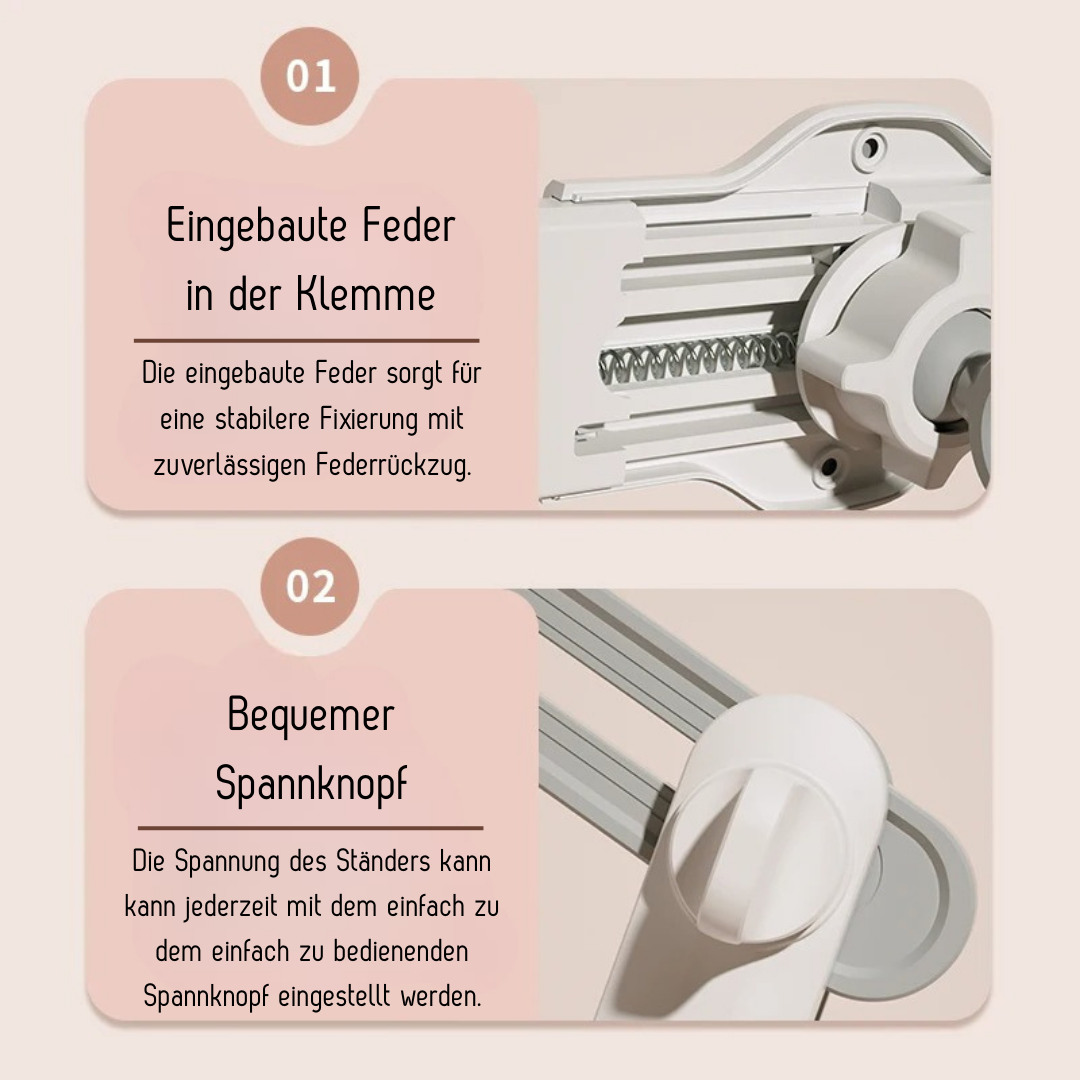 01

Eingebaute Feder in der Klemme

Die eingebaute Feder sorgt für eine stabilere Fixierung mit zuverlässigen Federrückzug.

02

Bequemer Spannknopf

Die Spannung des Ständers kann kann jederzeit mit dem einfach zu dem einfach zu bedienenden Spannknopf eingestellt werden.