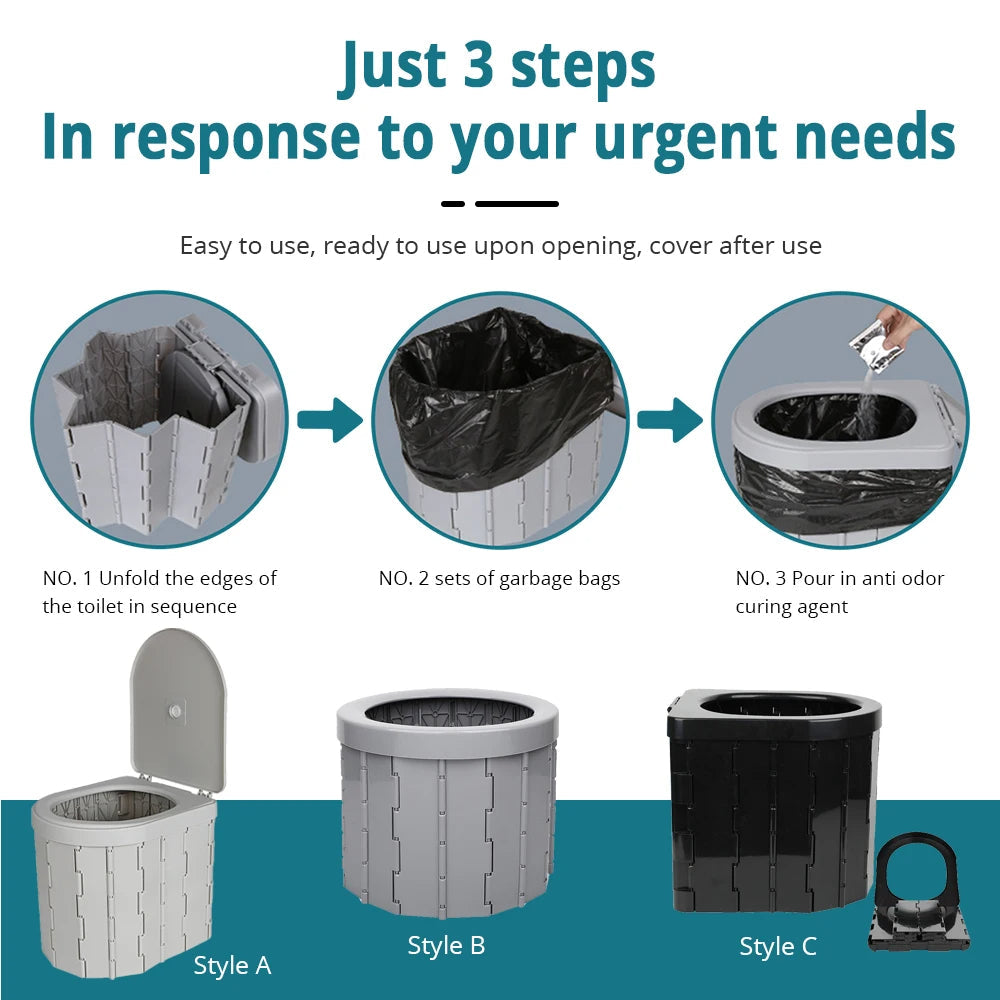 Just 3 steps
In response to your urgent needs

Easy to use, ready to use upon opening, cover after use

NO. 1 Unfold the edges of the toilet in sequence

NO. 2 sets of garbage bags

NO. 3 Pour in anti odor curing agent

Style A

Style B

Style C