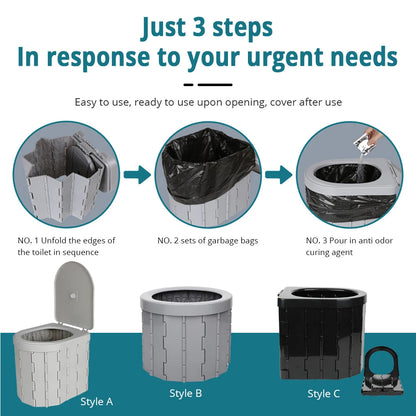 Just 3 steps
In response to your urgent needs

Easy to use, ready to use upon opening, cover after use

NO. 1 Unfold the edges of the toilet in sequence

NO. 2 sets of garbage bags

NO. 3 Pour in anti odor curing agent

Style A

Style B

Style C